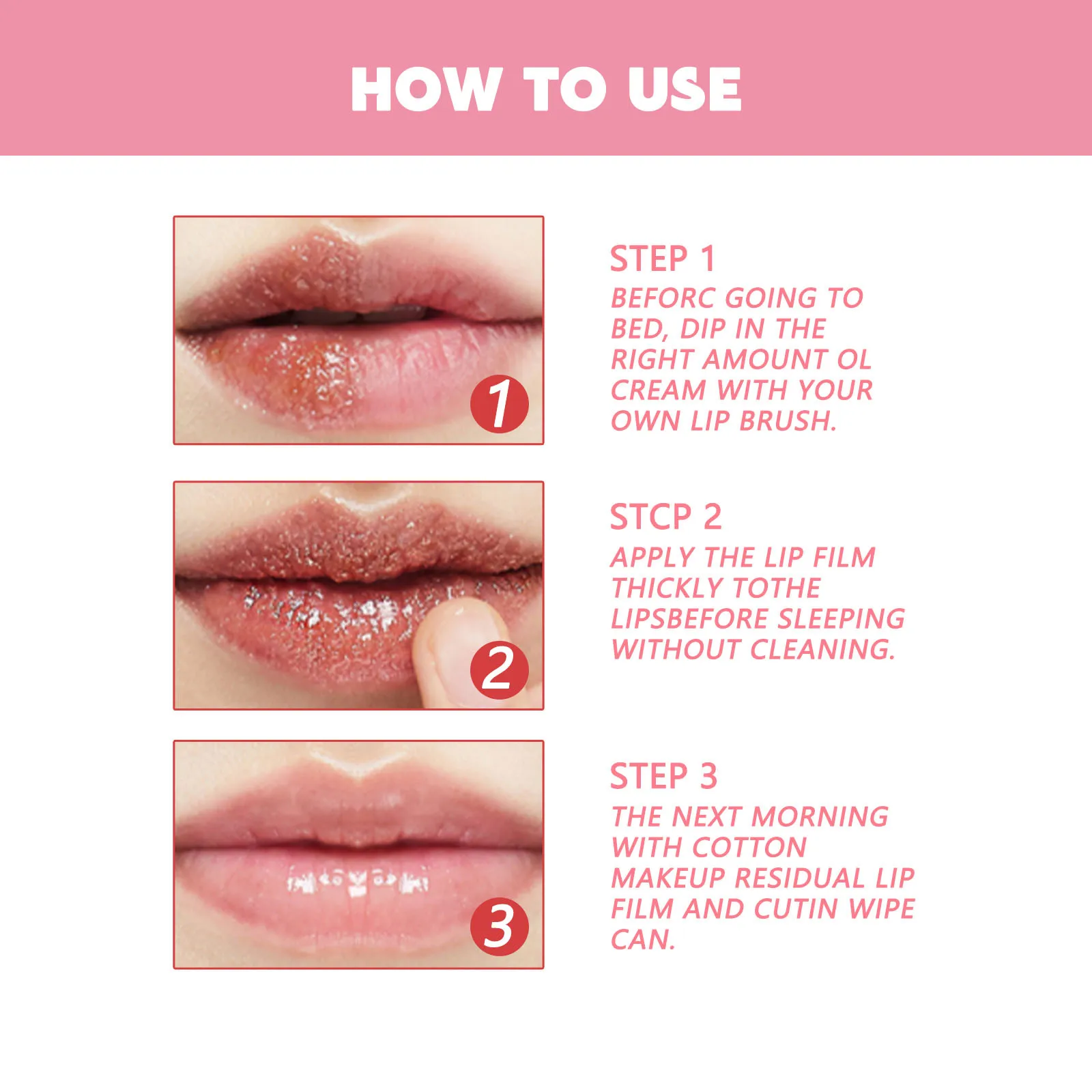 HOW TO USE

1

STEP 1
BEFORC GOING TO BED, DIP IN THE RIGHT AMOUNT OL CREAM WITH YOUR OWN LIP BRUSH.

2

STCP 2
APPLY THE LIP FILM THICKLY TOTHE LIPSBEFORE SLEEPING WITHOUT CLEANING.

3

STEP 3
THE NEXT MORNING WITH COTTON MAKEUP RESIDUAL LIP FILM AND CUTIN WIPE CAN.