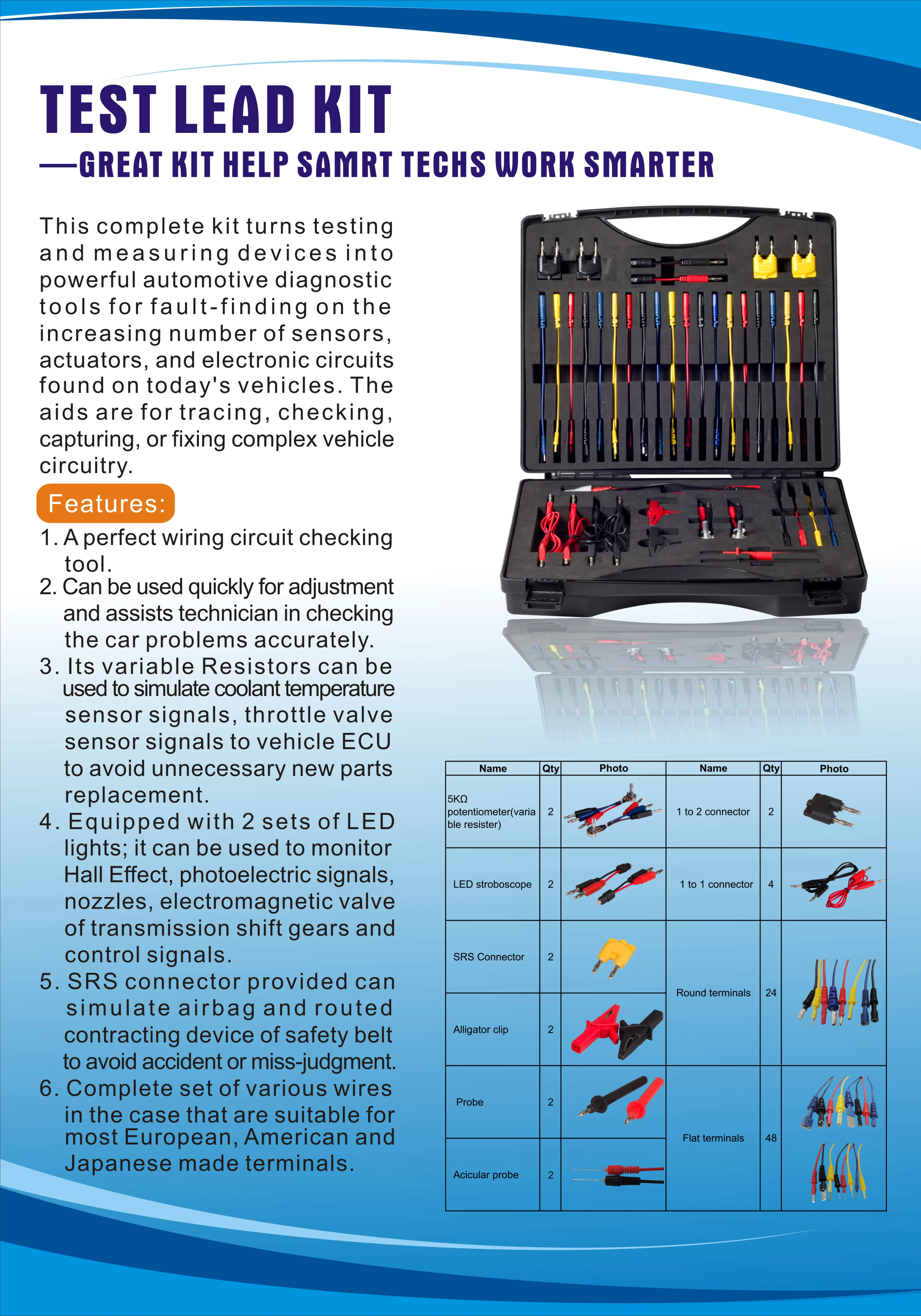 TEST LEAD KIT
—GREAT KIT HELP SAMRT TECHS WORK SMARTER

This complete kit turns testing and measuring devices into powerful automotive diagnostic tools for fault-finding on the increasing number of sensors, actuators, and electronic circuits found on today's vehicles. The aids are for tracing, checking, capturing, or fixing complex vehicle circuitry.

Features:

1. A perfect wiring circuit checking tool.
2. Can be used quickly for adjustment and assists technician in checking the car problems accurately.
3. Its variable Resistors can be used to simulate coolant temperature sensor signals, throttle valve sensor signals to vehicle ECU to avoid unnecessary new parts replacement.
4. Equipped with 2 sets of LED lights; it can be used to monitor Hall Effect, photoelectric signals, nozzles, electromagnetic valve of transmission shift gears and control signals.
5. SRS connector provided can simulate airbag and routed contracting device of safety belt to avoid accident or miss-judgment.
6. Complete set of various wires in the case that are suitable for most European, American and Japanese made terminals.

| Name | Qty | Photo | Name | Qty | Photo |
|---|---|---|---|---|---|
| 5KΩ potentiometer(variable resister) | 2 | | 1 to 2 connector | 2 | |
| LED stroboscope | 2 | | 1 to 1 connector | 4 | |
| SRS Connector | 2 | | Round terminals | 24 | |
| Alligator clip | 2 | | | | |
| Probe | 2 | | Flat terminals | 48 | |
| Acicular probe | 2 | | | | |