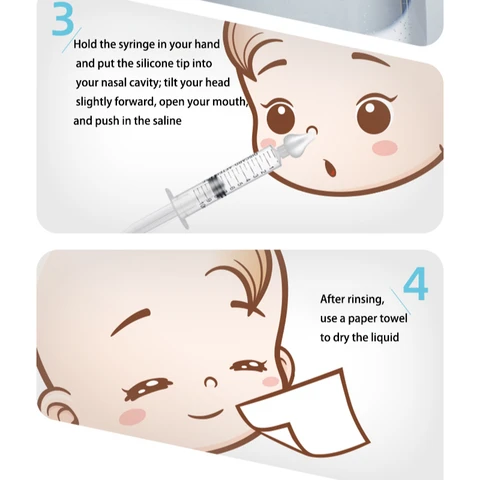 3

Hold the syringe in your hand and put the silicone tip into your nasal cavity; tilt your head slightly forward, open your mouth, and push in the saline

4

After rinsing, use a paper towel to dry the liquid