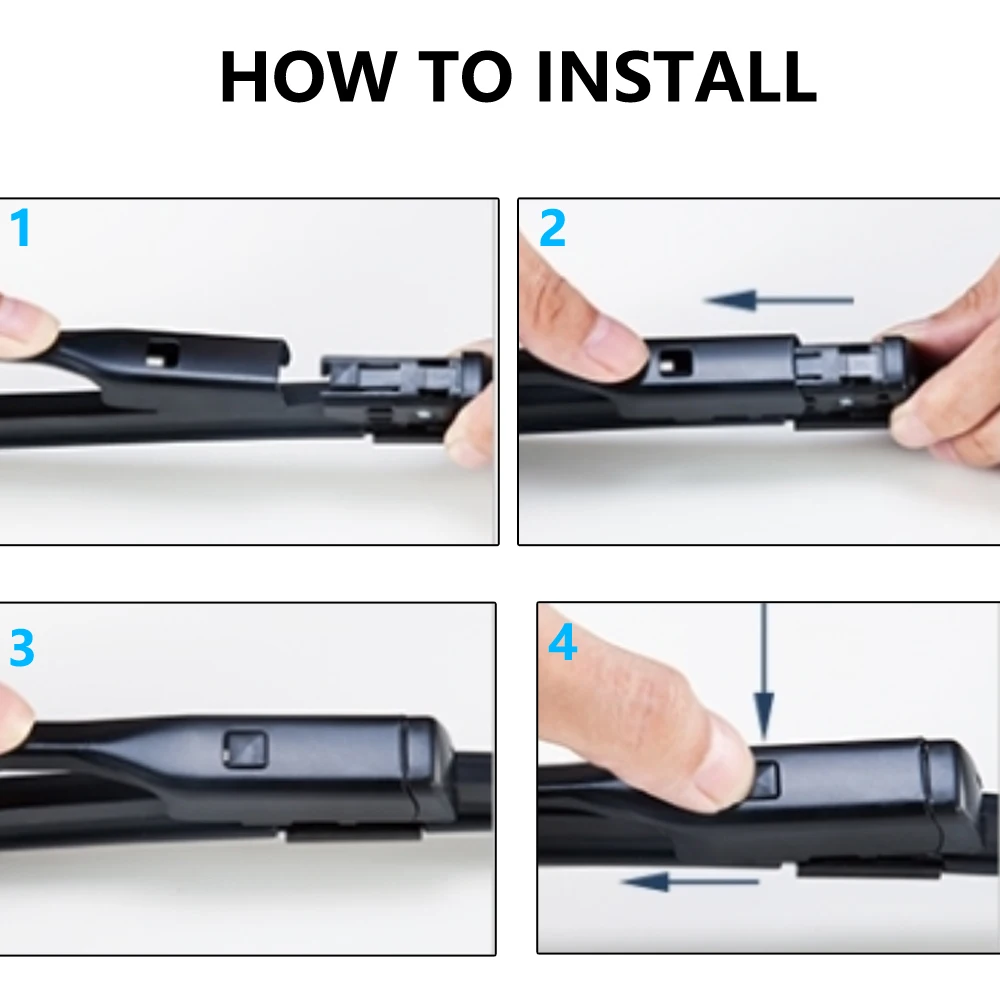 HOW TO INSTALL

1

2

3

4