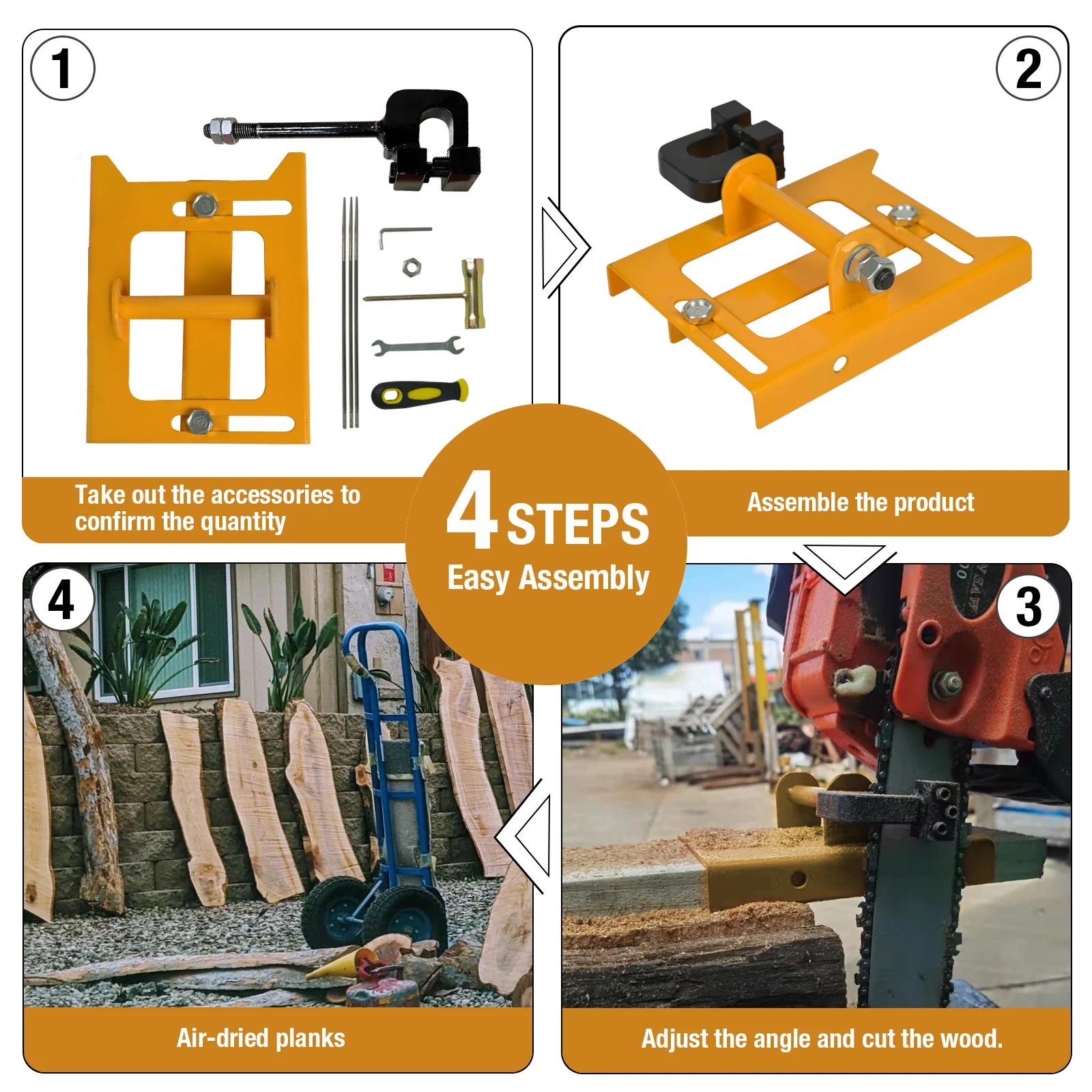 1

Take out the accessories to confirm the quantity

2

Assemble the product

4 STEPS
Easy Assembly

4

Air-dried planks

3

Adjust the angle and cut the wood.