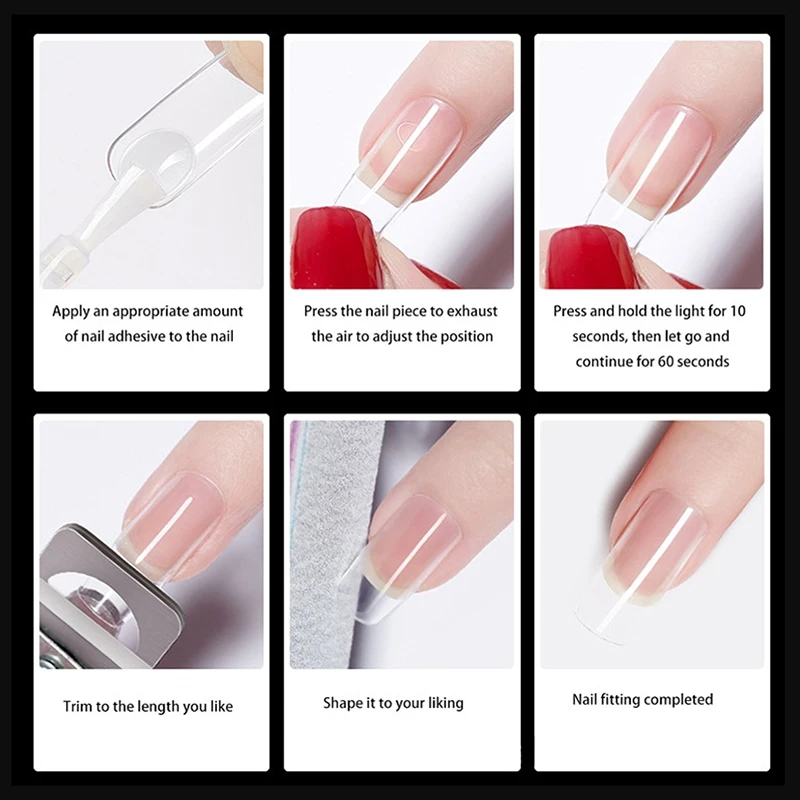 Apply an appropriate amount of nail adhesive to the nail

Press the nail piece to exhaust the air to adjust the position

Press and hold the light for 10 seconds, then let go and continue for 60 seconds

Trim to the length you like

Shape it to your liking

Nail fitting completed