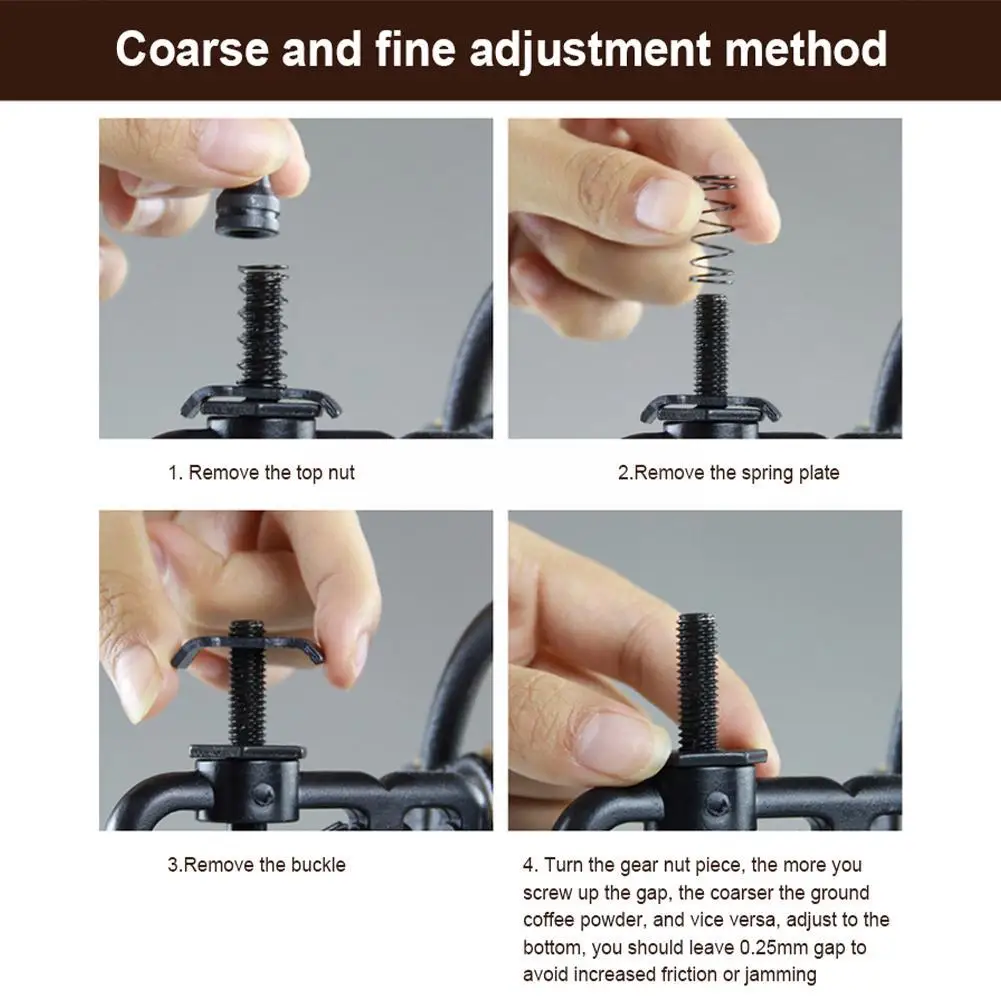 Coarse and fine adjustment method

1. Remove the top nut

2.Remove the spring plate

3.Remove the buckle

4. Turn the gear nut piece, the more you screw up the gap, the coarser the ground coffee powder, and vice versa, adjust to the bottom, you should leave 0.25mm gap to avoid increased friction or jamming