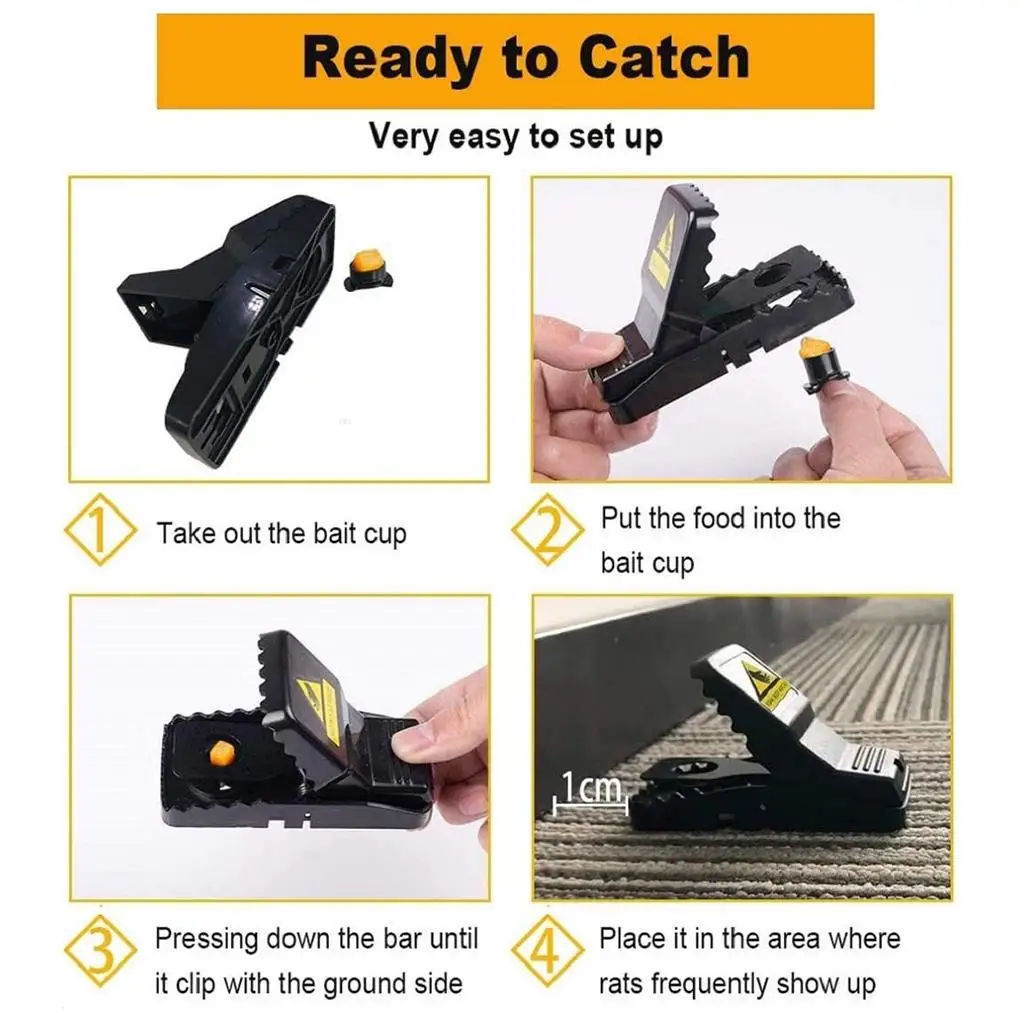 Ready to Catch

Very easy to set up

1 Take out the bait cup

2 Put the food into the bait cup

1cm

3 Pressing down the bar until it clip with the ground side

4 Place it in the area where rats frequently show up