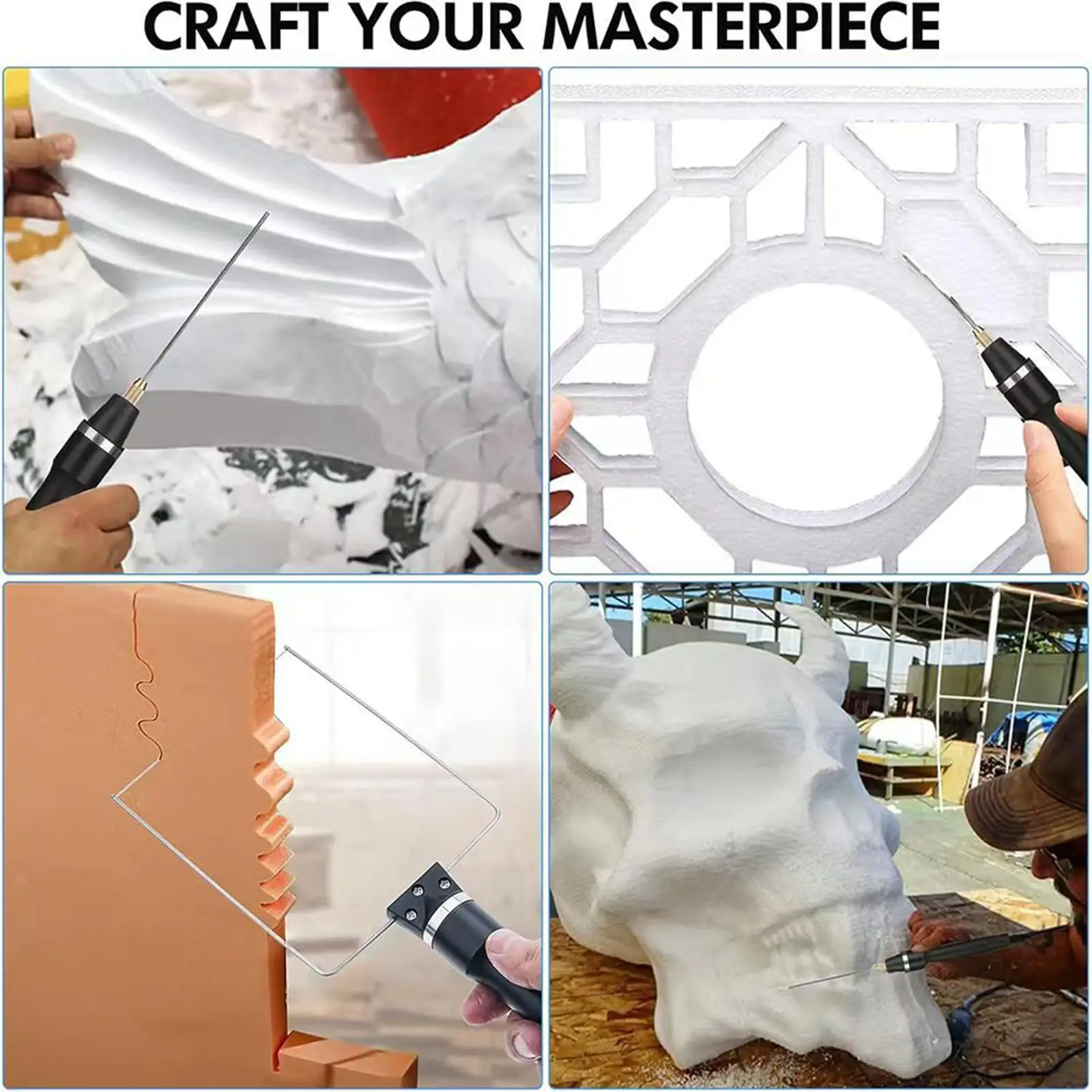 CRAFT YOUR MASTERPIECE