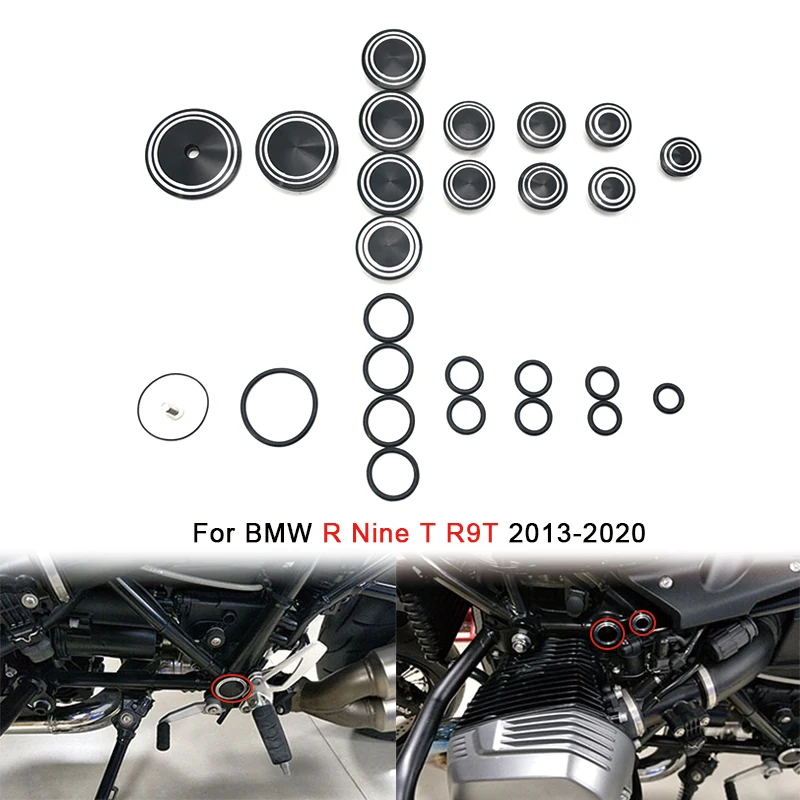 For BMW R Nine T R9T 2013-2020