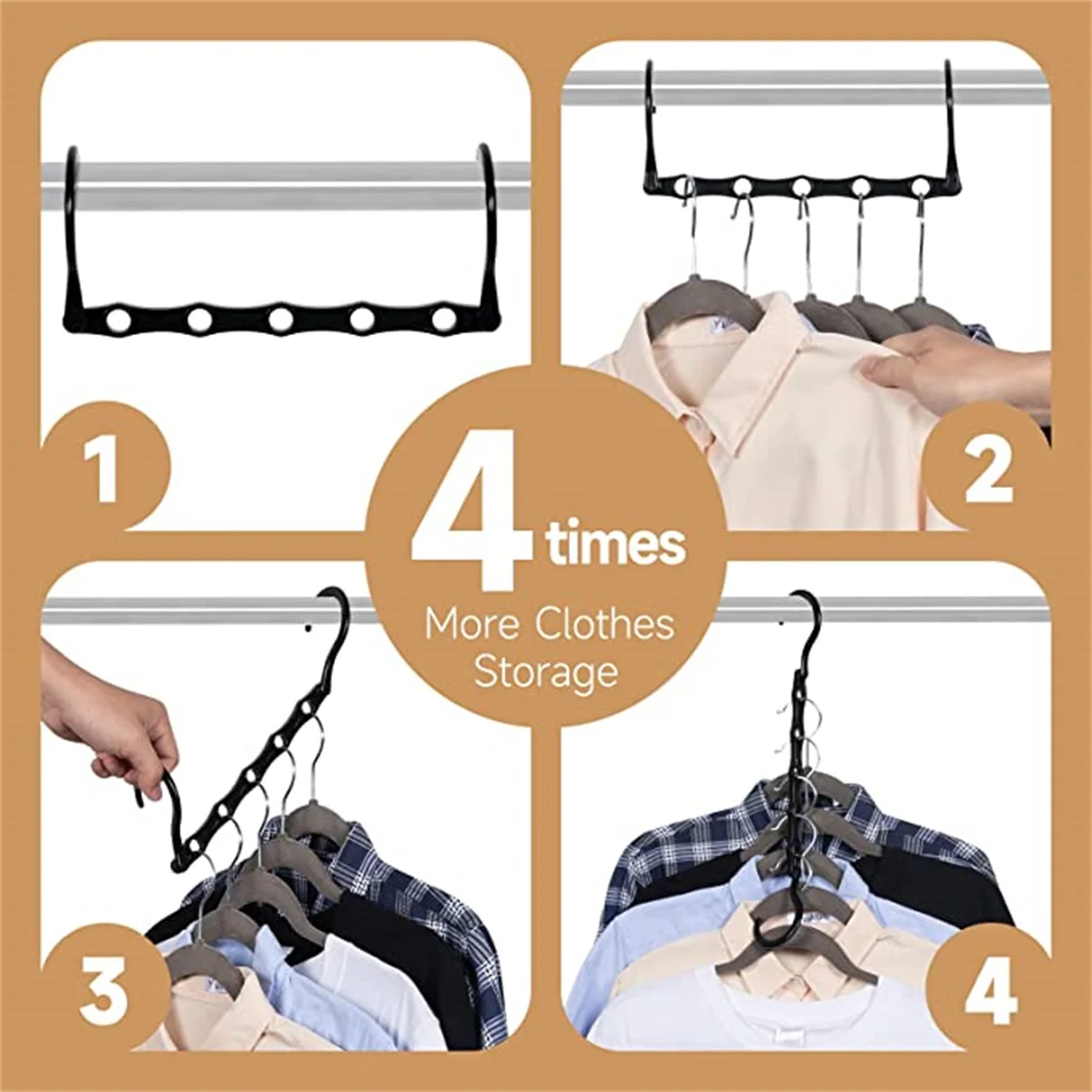 1

2

4 times

More Clothes Storage

3

4