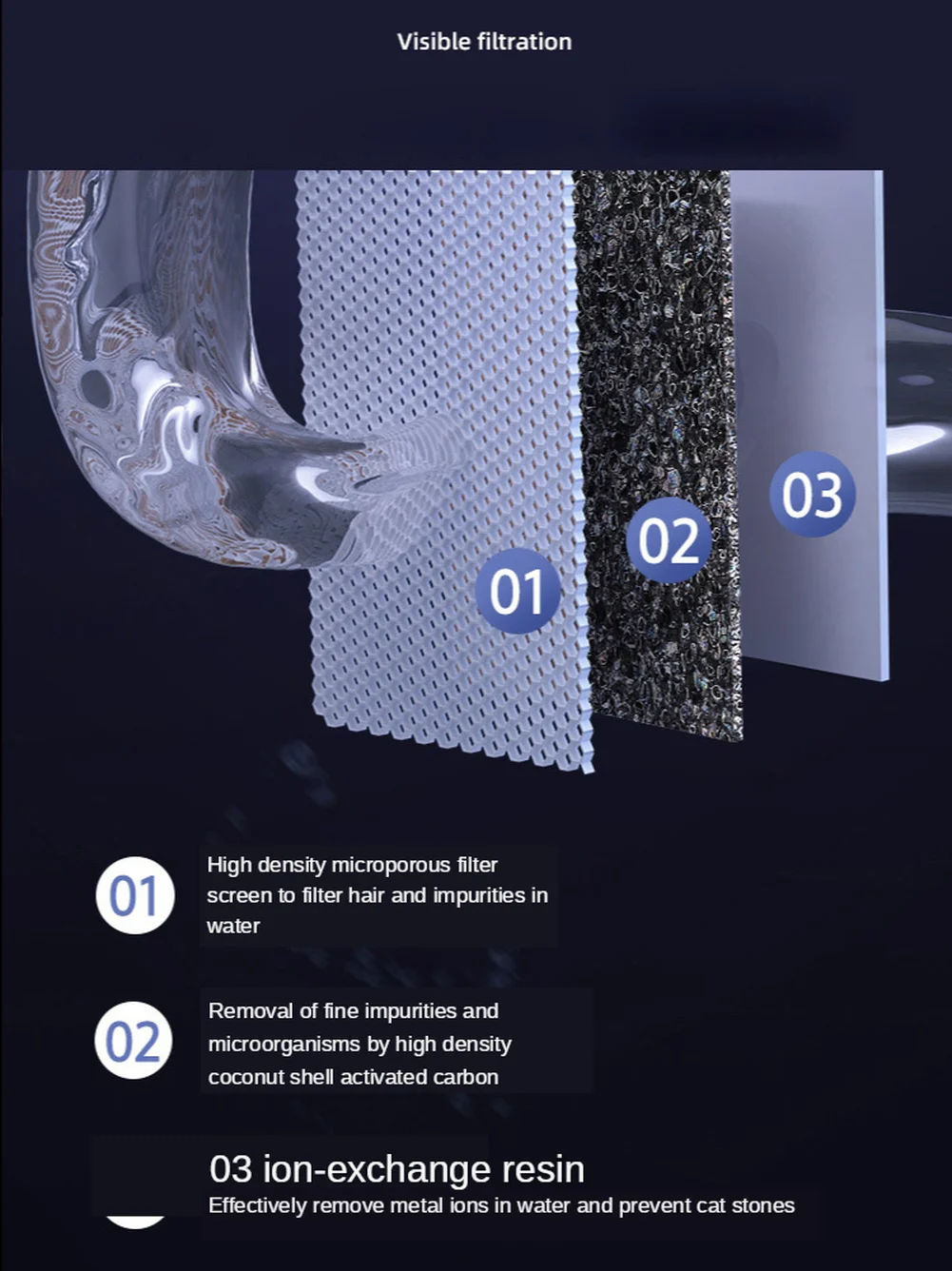 Visible filtration

01

02

03

01 High density microporous filter screen to filter hair and impurities in water

02 Removal of fine impurities and microorganisms by high density coconut shell activated carbon

03 ion-exchange resin
Effectively remove metal ions in water and prevent cat stones