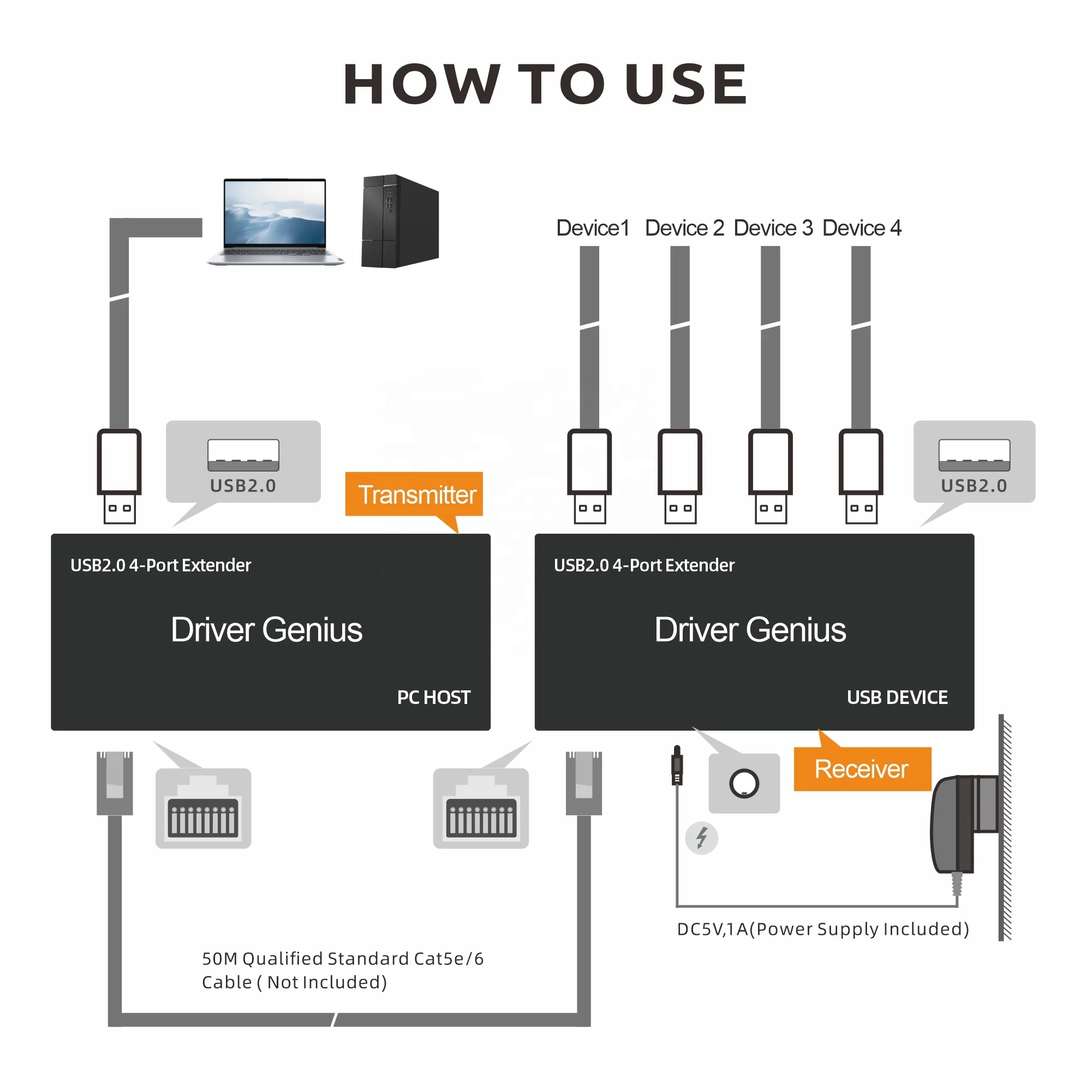 HOW TO USE

Device1 Device 2 Device 3 Device 4

USB2.0

Transmitter

USB2.0

USB2.0 4-Port Extender

Driver Genius

PC HOST

USB2.0 4-Port Extender

Driver Genius

USB DEVICE

Receiver

DC5V,1A(Power Supply Included)

50M Qualified Standard Cat5e/6 Cable ( Not Included)