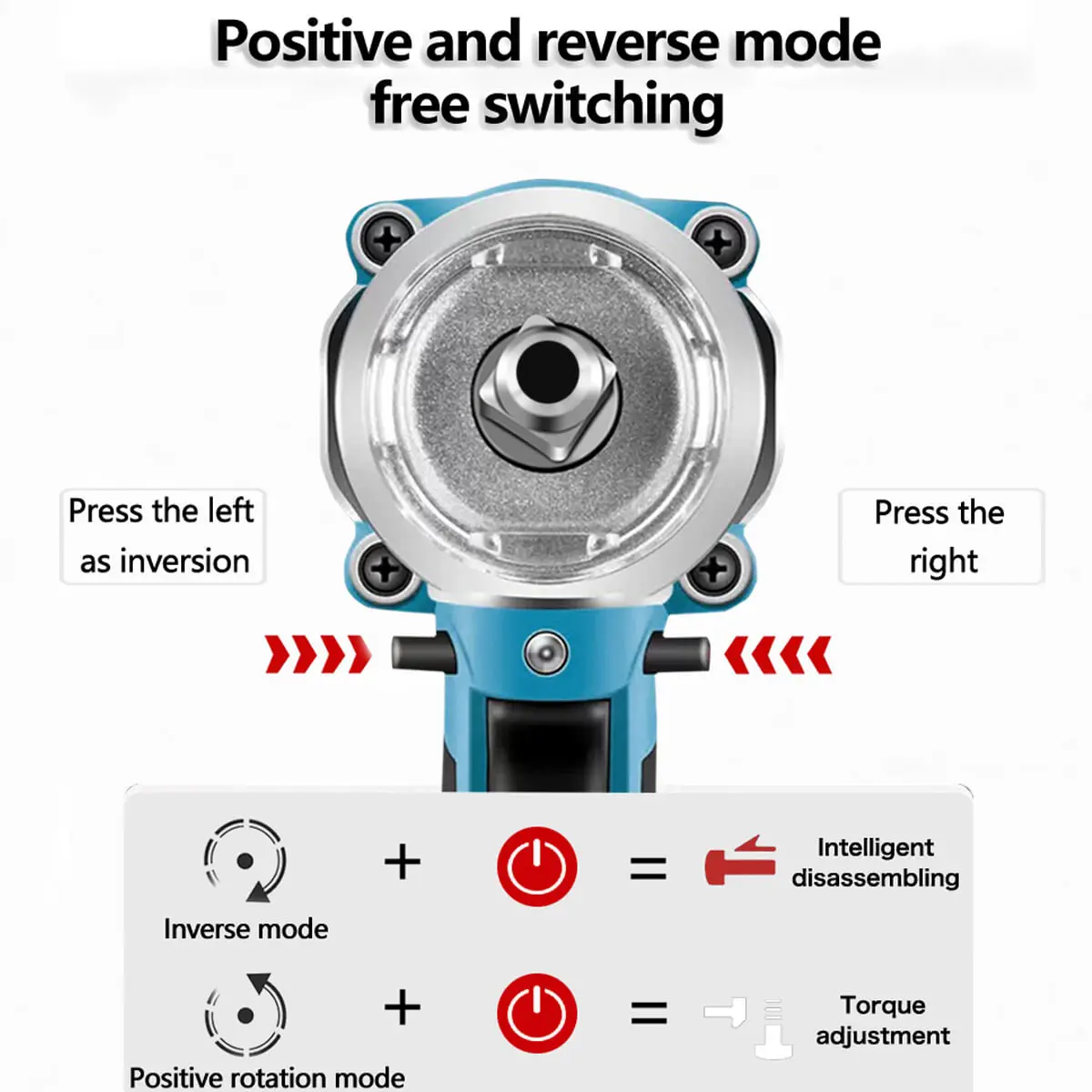 Positive and reverse mode free switching

Press the left as inversion

Press the right

Inverse mode

+

=

Intelligent disassembling

Positive rotation mode

+

=

Torque adjustment