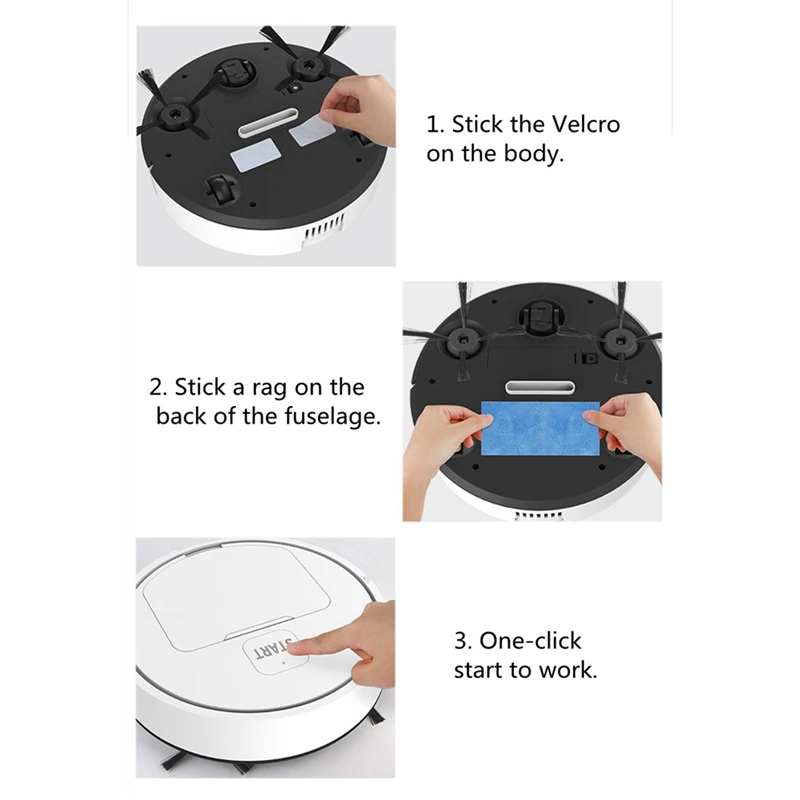 1. Stick the Velcro on the body.

2. Stick a rag on the back of the fuselage.

START

3. One-click start to work.