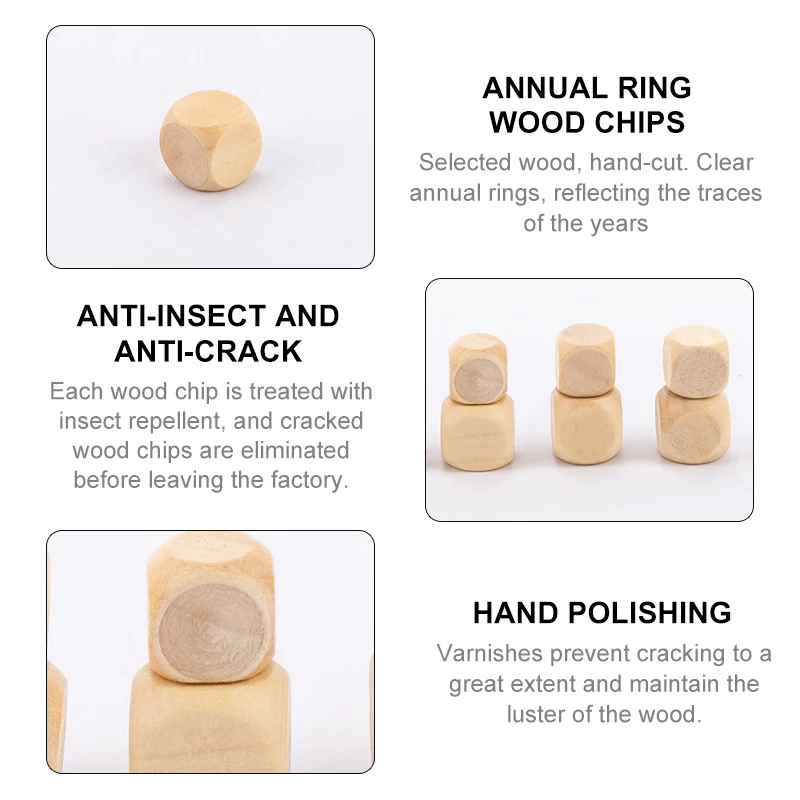 ANNUAL RING WOOD CHIPS

Selected wood, hand-cut. Clear annual rings, reflecting the traces of the years

ANTI-INSECT AND ANTI-CRACK

Each wood chip is treated with insect repellent, and cracked wood chips are eliminated before leaving the factory.

HAND POLISHING

Varnishes prevent cracking to a great extent and maintain the luster of the wood.