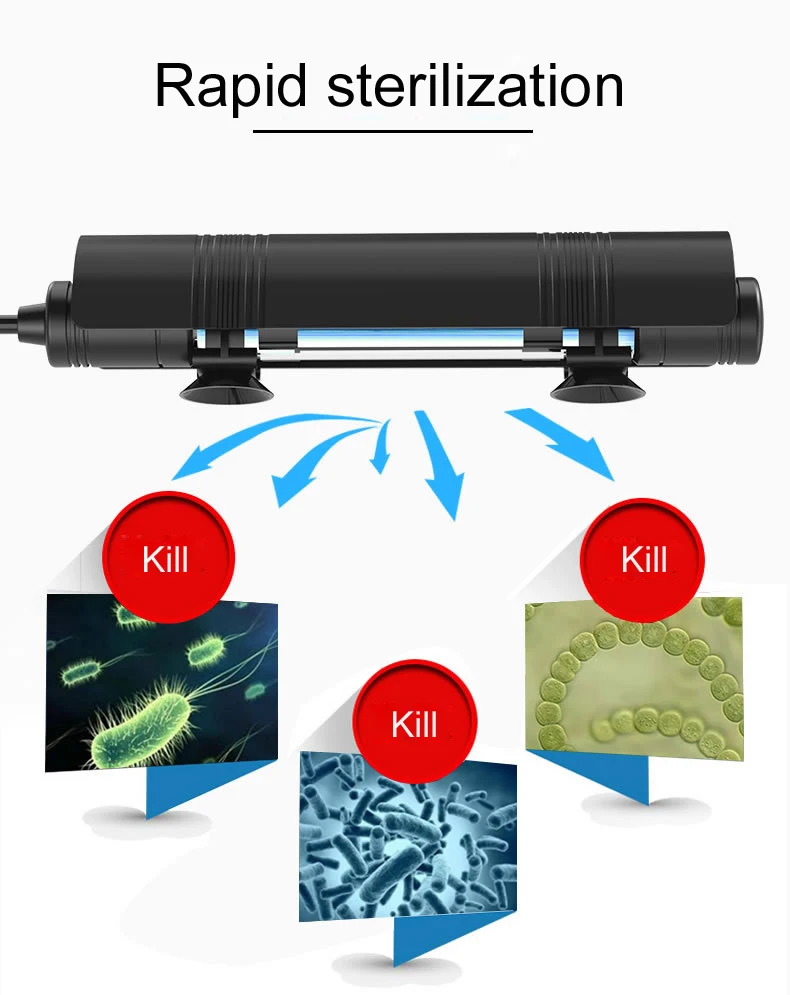 Rapid sterilization

Kill

Kill

Kill