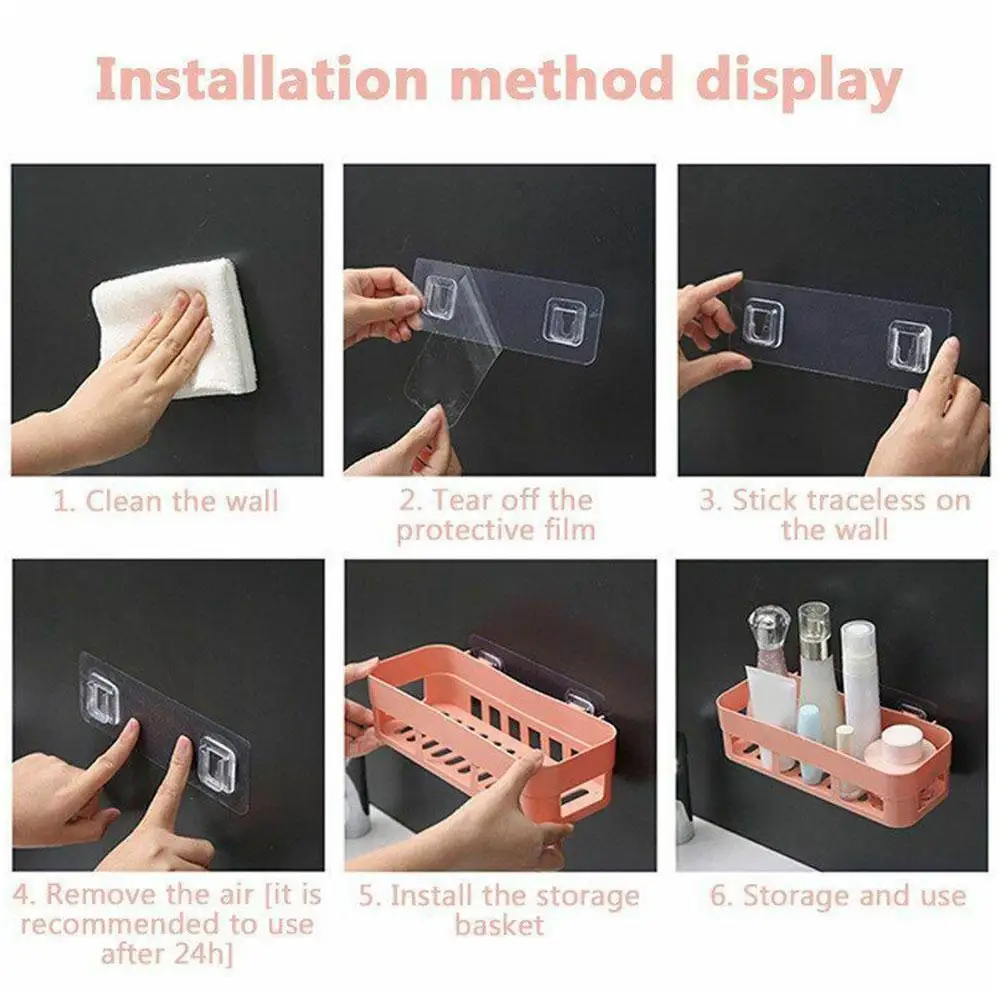 Installation method display

1. Clean the wall

2. Tear off the protective film

3. Stick traceless on the wall

4. Remove the air [it is recommended to use after 24h]

5. Install the storage basket

6. Storage and use