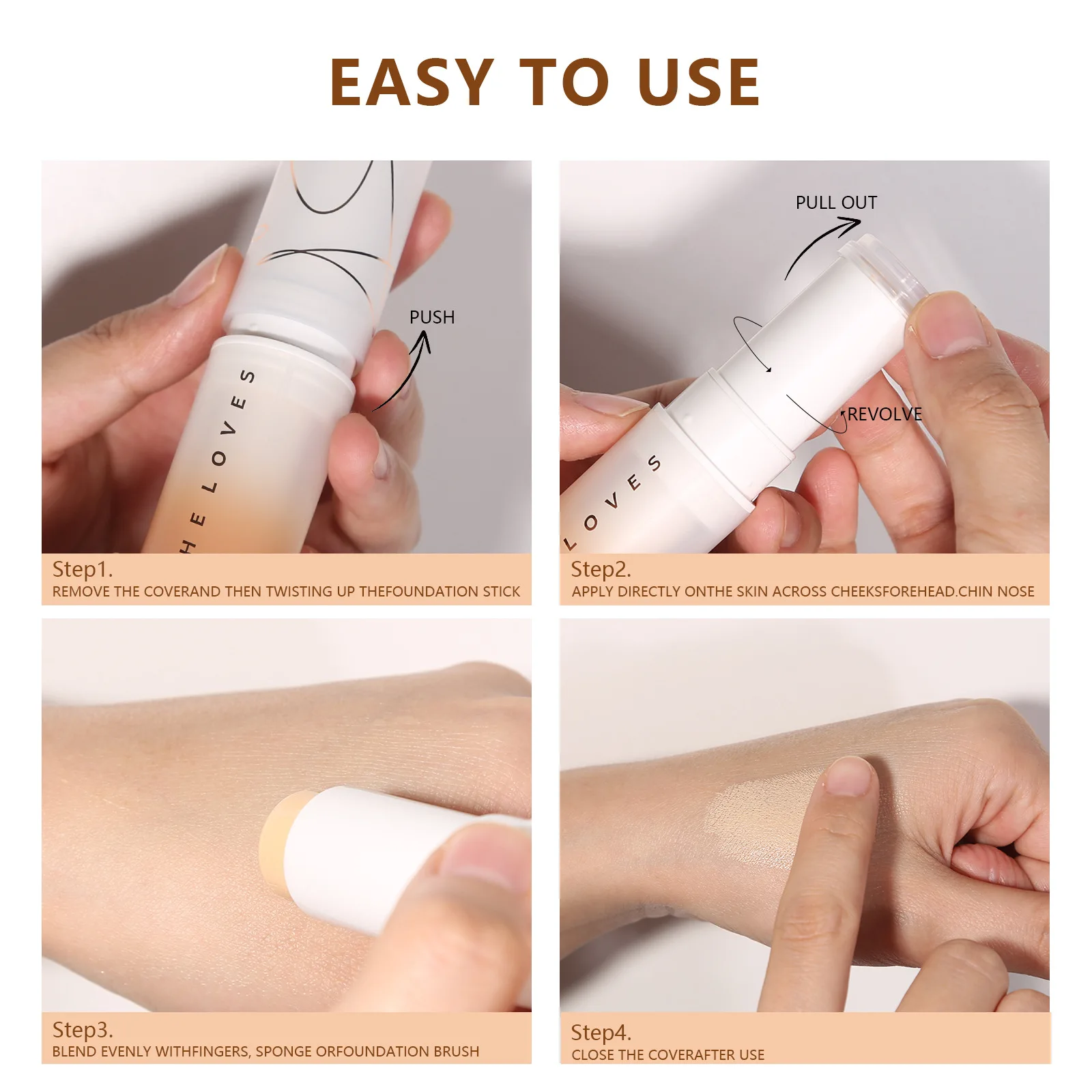 EASY TO USE

PUSH

HE LOVES

Step1.
REMOVE THE COVERAND THEN TWISTING UP THEFOUNDATION STICK

PULL OUT

REVOLVE

LOVES

Step2.
APPLY DIRECTLY ONTHE SKIN ACROSS CHEEKSFOREHEAD.CHIN NOSE

Step3.
BLEND EVENLY WITHFINGERS, SPONGE ORFOUNDATION BRUSH

Step4.
CLOSE THE COVERAFTER USE