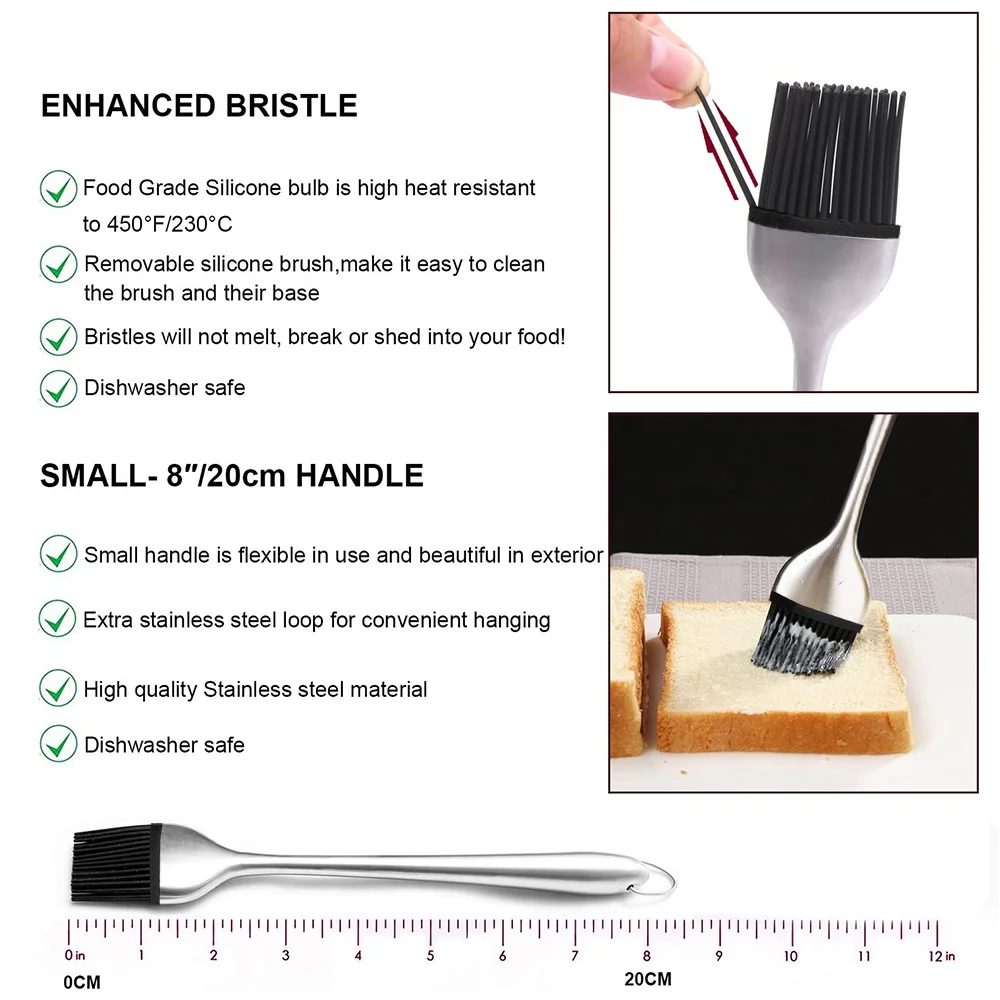 ENHANCED BRISTLE

Food Grade Silicone bulb is high heat resistant to 450°F/230°C

Removable silicone brush,make it easy to clean the brush and their base

Bristles will not melt, break or shed into your food!

Dishwasher safe

SMALL- 8″/20cm HANDLE

Small handle is flexible in use and beautiful in exterior

Extra stainless steel loop for convenient hanging

High quality Stainless steel material

Dishwasher safe

0 in 1 2 3 4 5 6 7 8 9 10 11 12 in

0CM

20CM