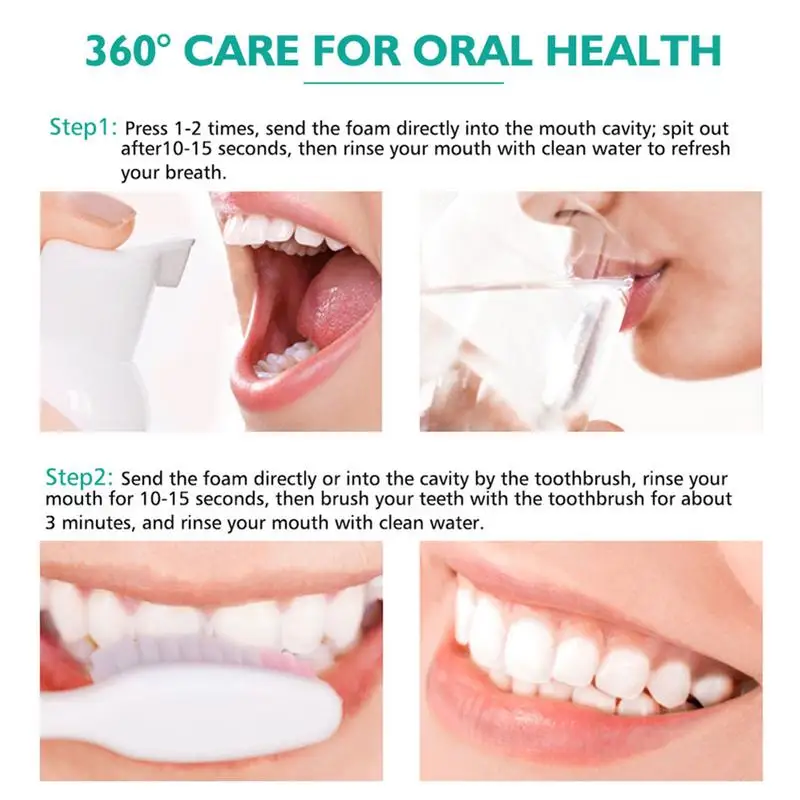 360° CARE FOR ORAL HEALTH

Step1: Press 1-2 times, send the foam directly into the mouth cavity; spit out after10-15 seconds, then rinse your mouth with clean water to refresh your breath.

Step2: Send the foam directly or into the cavity by the toothbrush, rinse your mouth for 10-15 seconds, then brush your teeth with the toothbrush for about 3 minutes, and rinse your mouth with clean water.