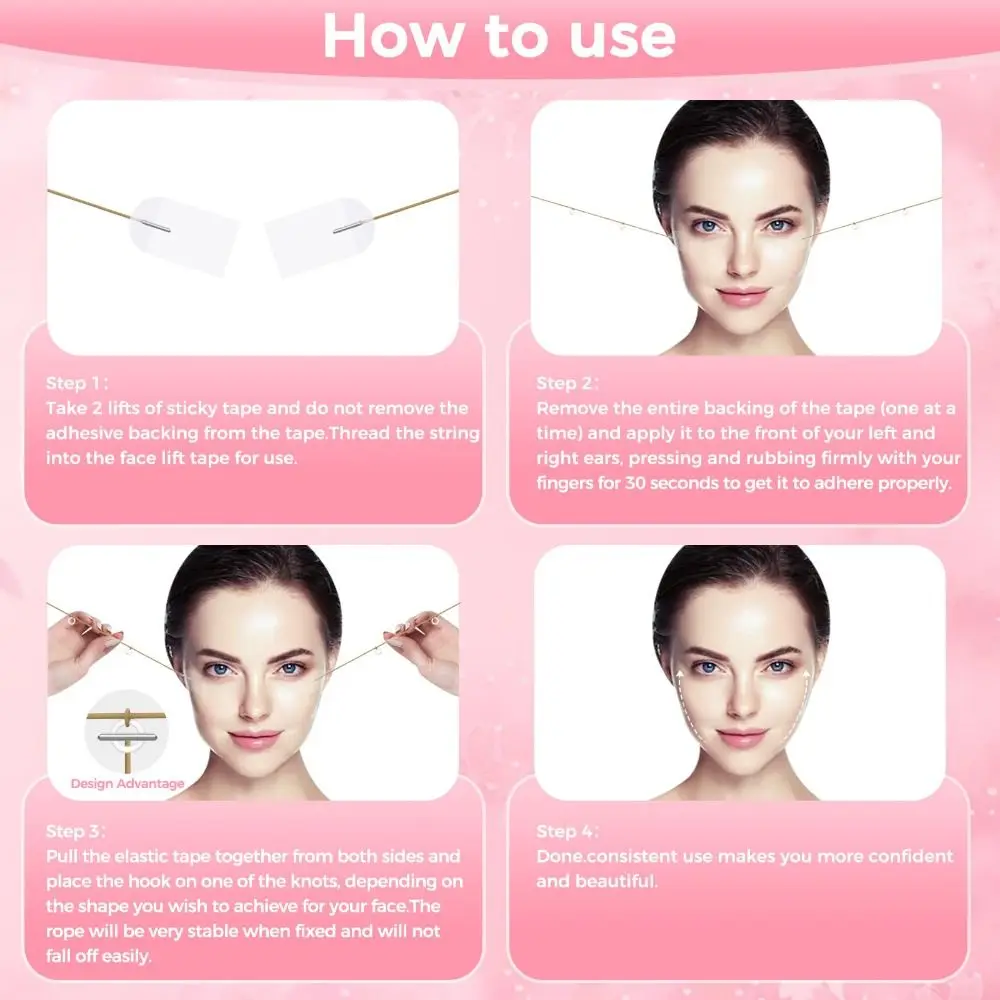 How to use

Step 1：
Take 2 lifts of sticky tape and do not remove the adhesive backing from the tape.Thread the string into the face lift tape for use.

Step 2：
Remove the entire backing of the tape (one at a time) and apply it to the front of your left and right ears, pressing and rubbing firmly with your fingers for 30 seconds to get it to adhere properly.

Design Advantage

Step 3：
Pull the elastic tape together from both sides and place the hook on one of the knots, depending on the shape you wish to achieve for your face.The rope will be very stable when fixed and will not fall off easily.

Step 4：
Done.consistent use makes you more confident and beautiful.