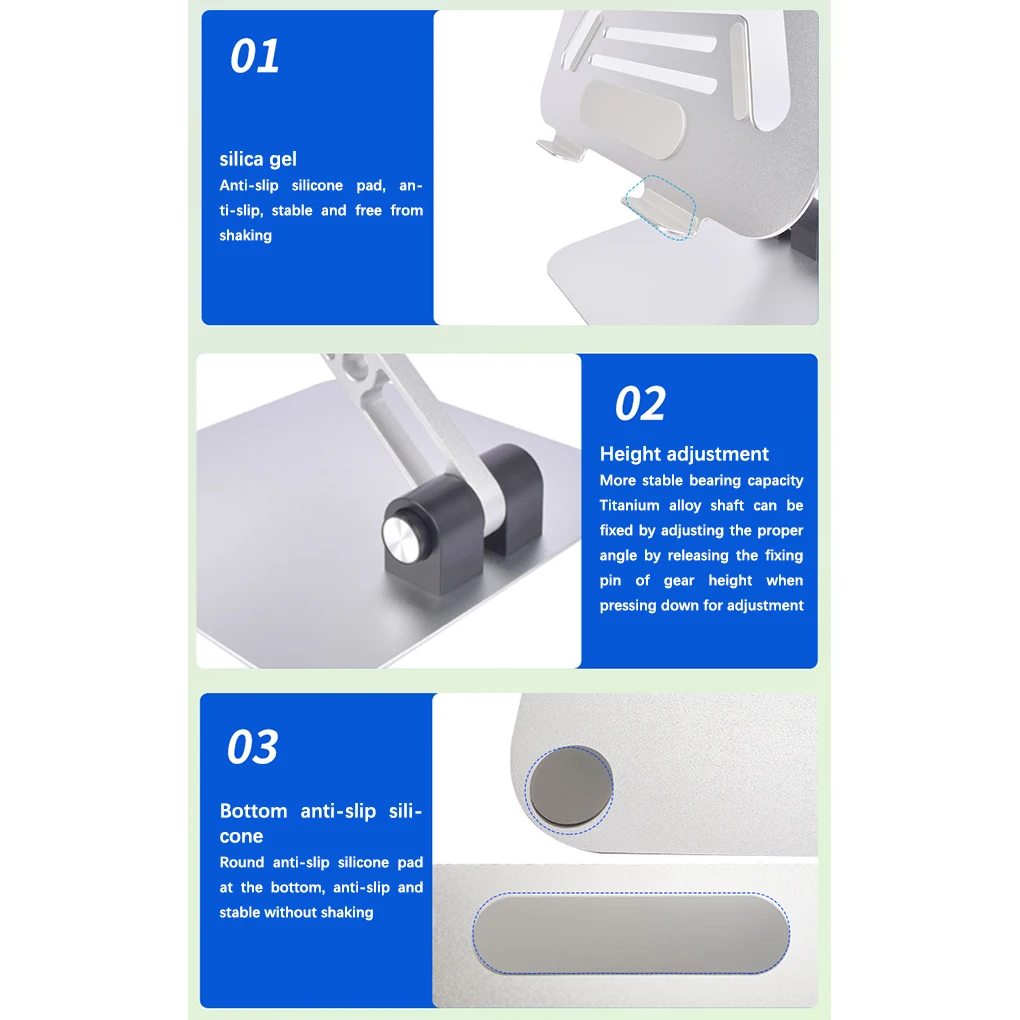 01

silica gel
Anti-slip silicone pad, anti-slip, stable and free from shaking

02

Height adjustment
More stable bearing capacity Titanium alloy shaft can be fixed by adjusting the proper angle by releasing the fixing pin of gear height when pressing down for adjustment

03

Bottom anti-slip silicone
Round anti-slip silicone pad at the bottom, anti-slip and stable without shaking