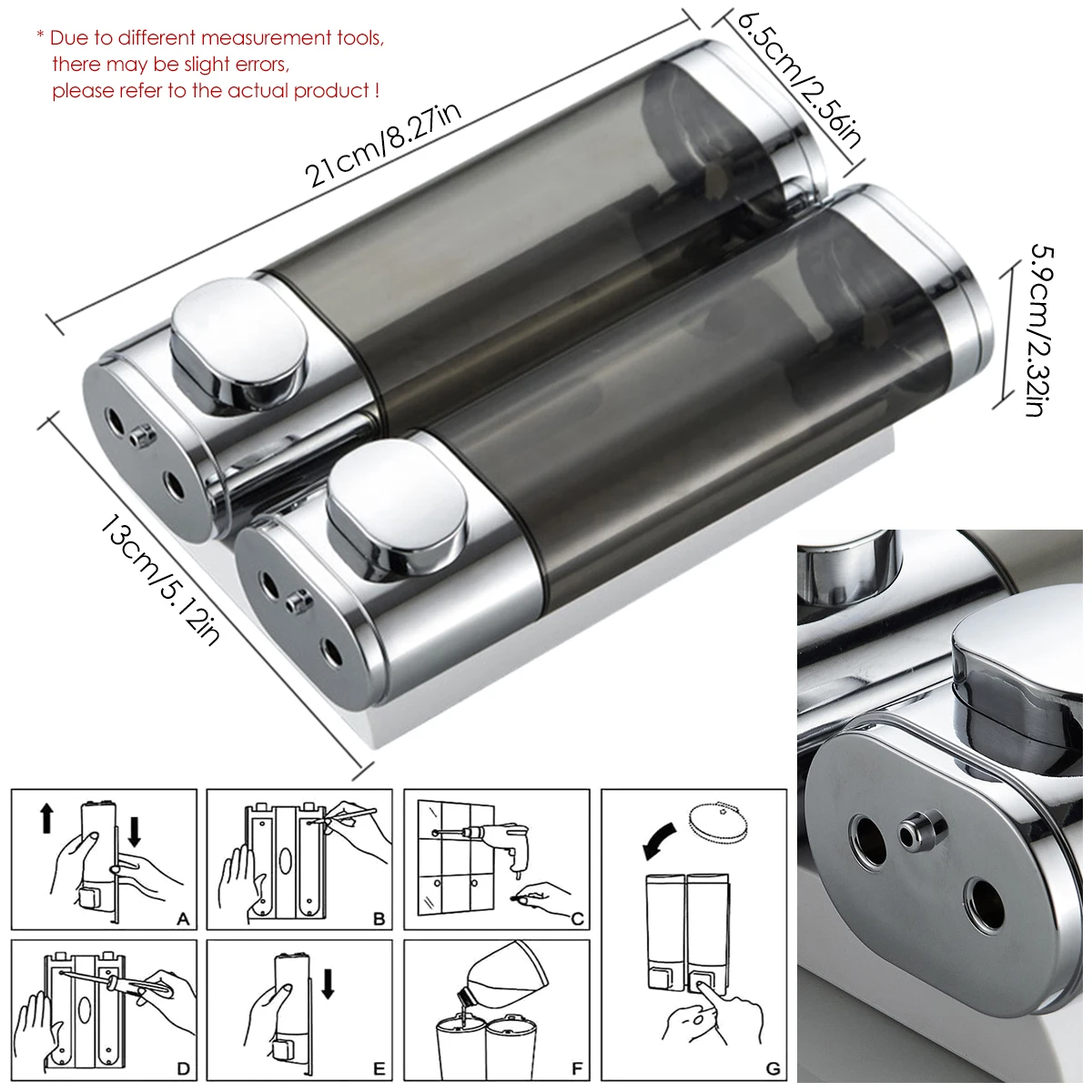 * Due to different measurement tools, there may be slight errors, please refer to the actual product !

21cm/8.27in

6.5cm/2.56in

5.9cm/2.32in

13cm/5.12in

A

B

C

D

E

F

G