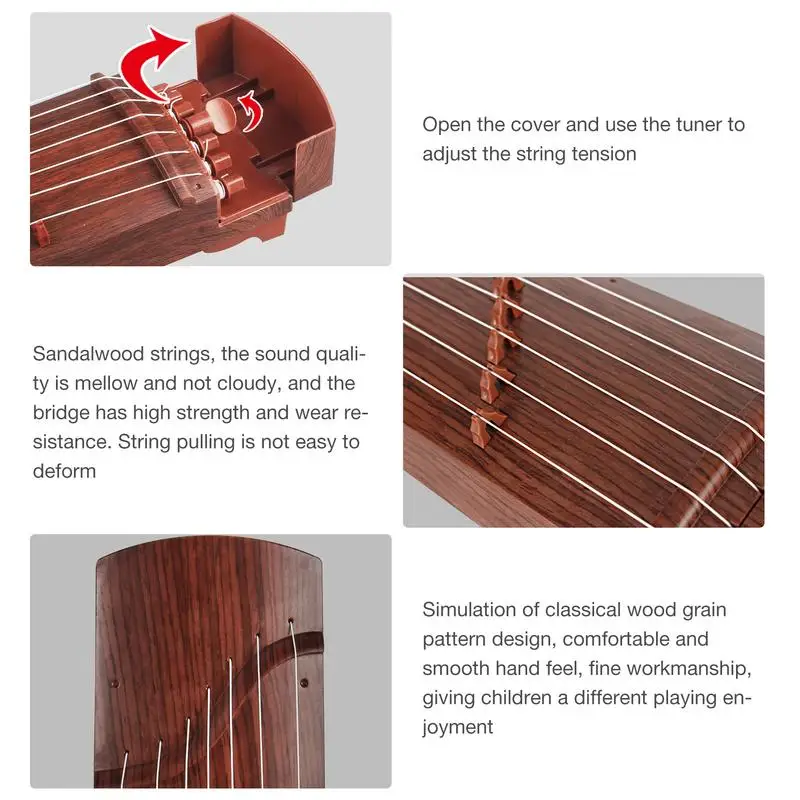 Open the cover and use the tuner to adjust the string tension

Sandalwood strings, the sound quality is mellow and not cloudy, and the bridge has high strength and wear resistance. String pulling is not easy to deform

Simulation of classical wood grain pattern design, comfortable and smooth hand feel, fine workmanship, giving children a different playing enjoyment