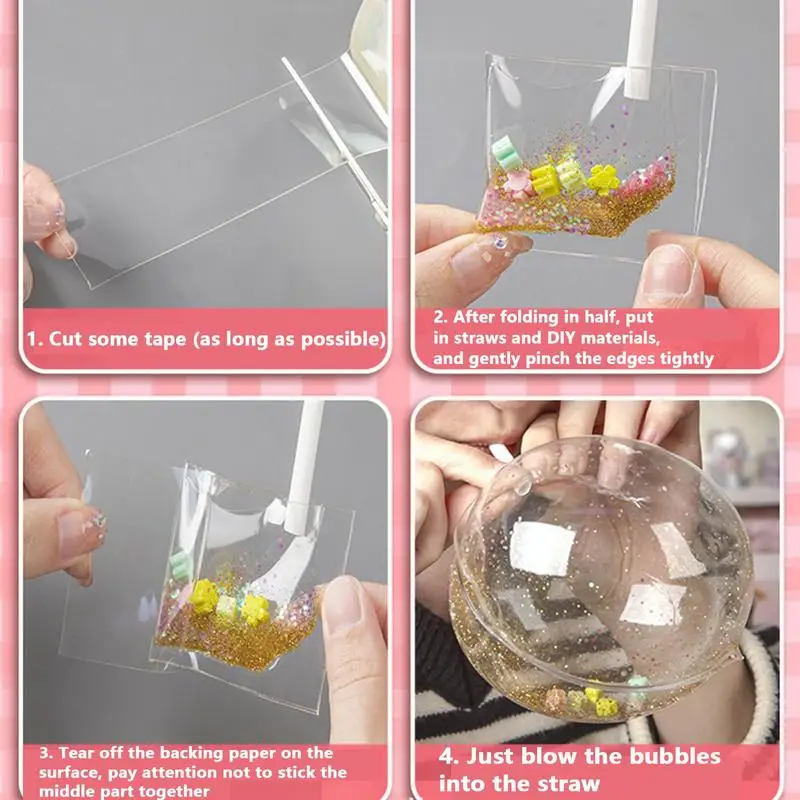 1. Cut some tape (as long as possible)

2. After folding in half, put in straws and DIY materials, and gently pinch the edges tightly

3. Tear off the backing paper on the surface, pay attention not to stick the middle part together

4. Just blow the bubbles into the straw