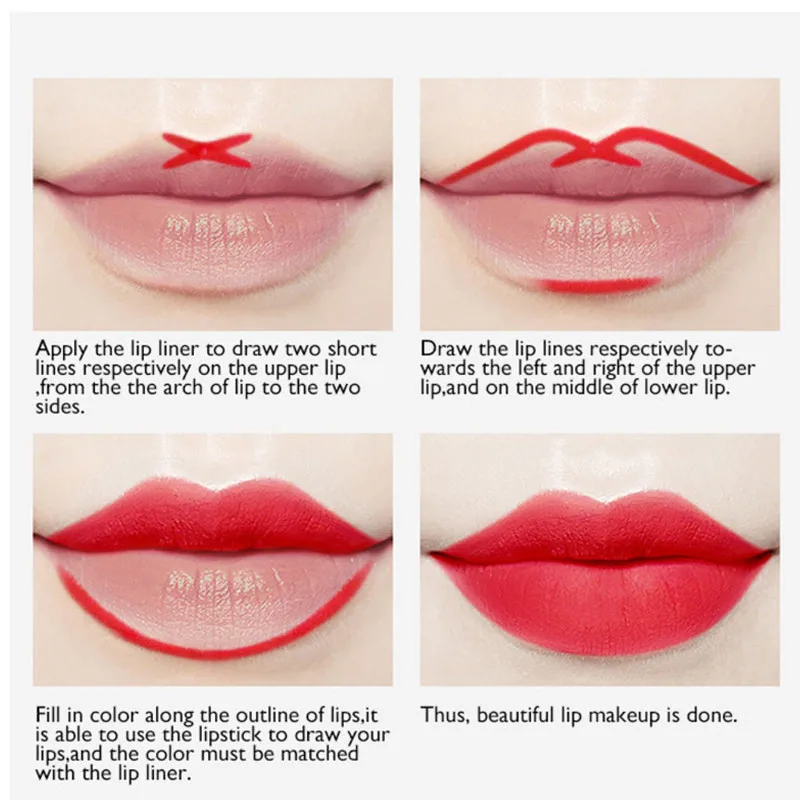 Apply the lip liner to draw two short lines respectively on the upper lip ,from the the arch of lip to the two sides.

Draw the lip lines respectively towards the left and right of the upper lip,and on the middle of lower lip.

Fill in color along the outline of lips,it is able to use the lipstick to draw your lips,and the color must be matched with the lip liner.

Thus, beautiful lip makeup is done.