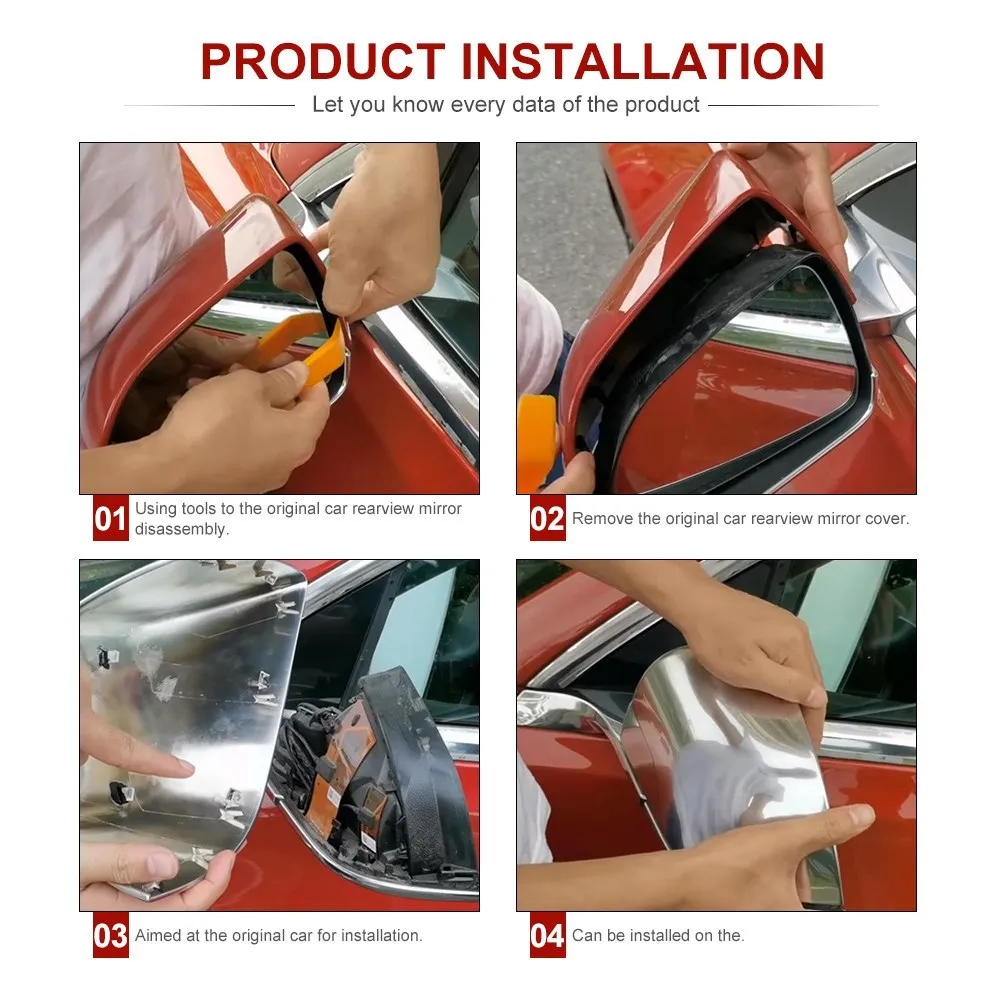 PRODUCT INSTALLATION

Let you know every data of the product

01 Using tools to the original car rearview mirror disassembly.

02 Remove the original car rearview mirror cover.

03 Aimed at the original car for installation.

04 Can be installed on the.