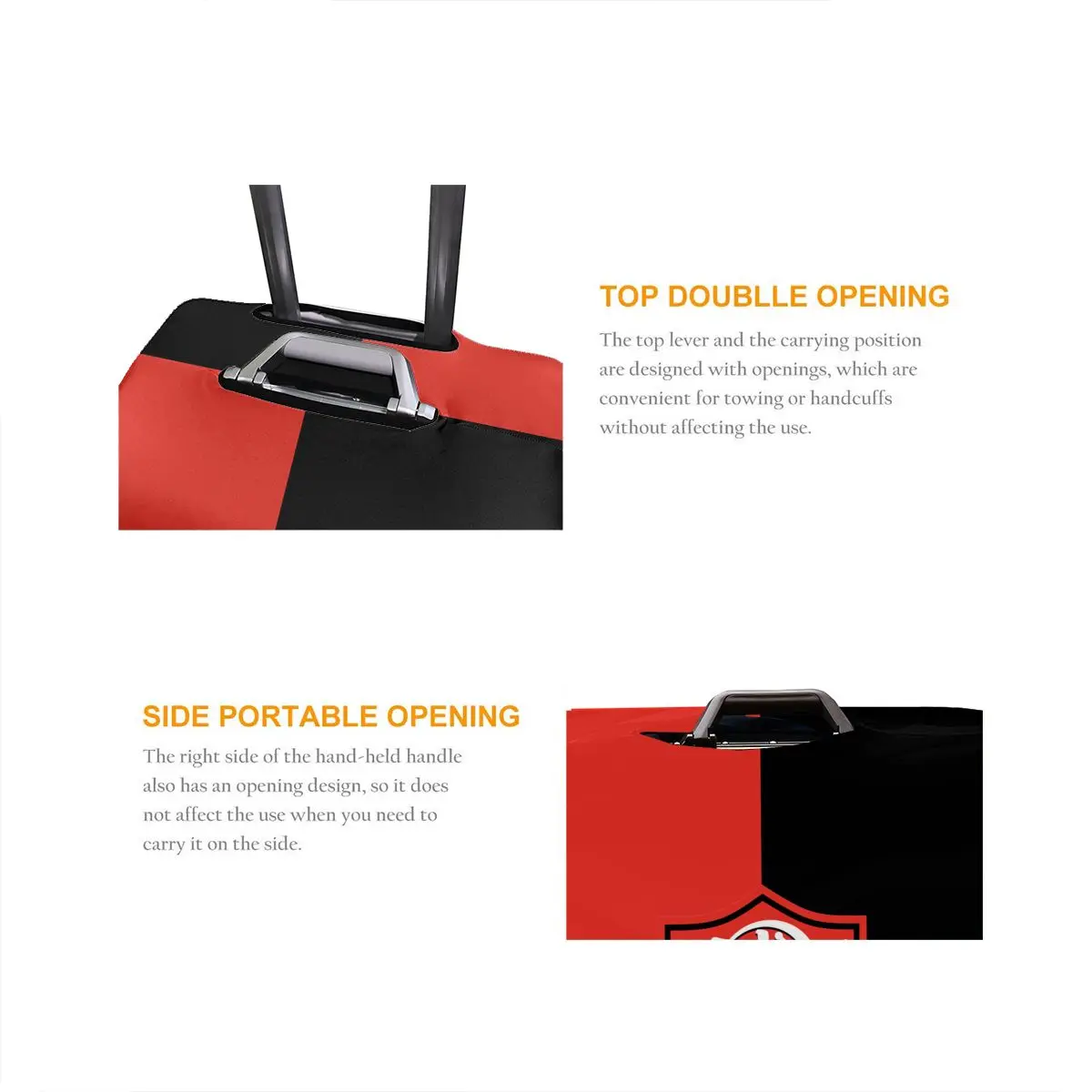 TOP DOUBLLE OPENING

The top lever and the carrying position are designed with openings, which are convenient for towing or handcuffs without affecting the use.

SIDE PORTABLE OPENING

The right side of the hand-held handle also has an opening design, so it does not affect the use when you need to carry it on the side.