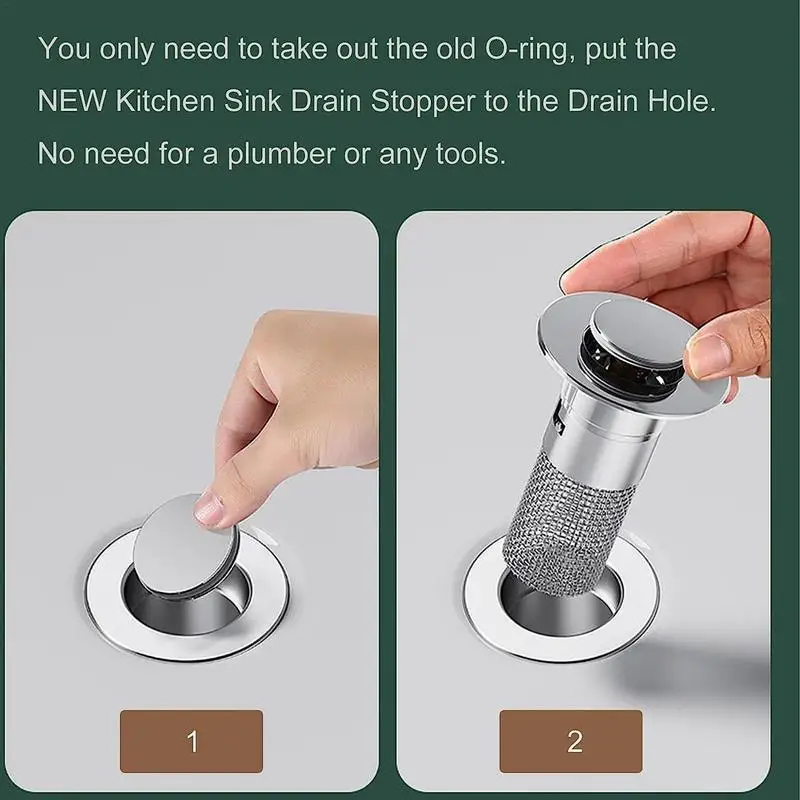 You only need to take out the old O-ring, put the NEW Kitchen Sink Drain Stopper to the Drain Hole. No need for a plumber or any tools.

1

2