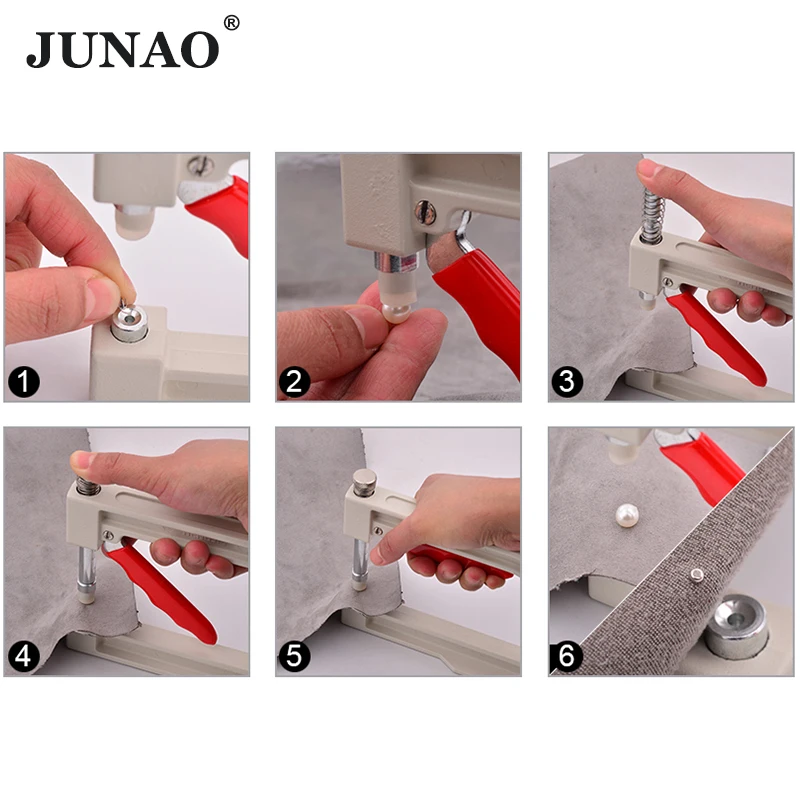 JUNAO®

1

2

3

4

5

6