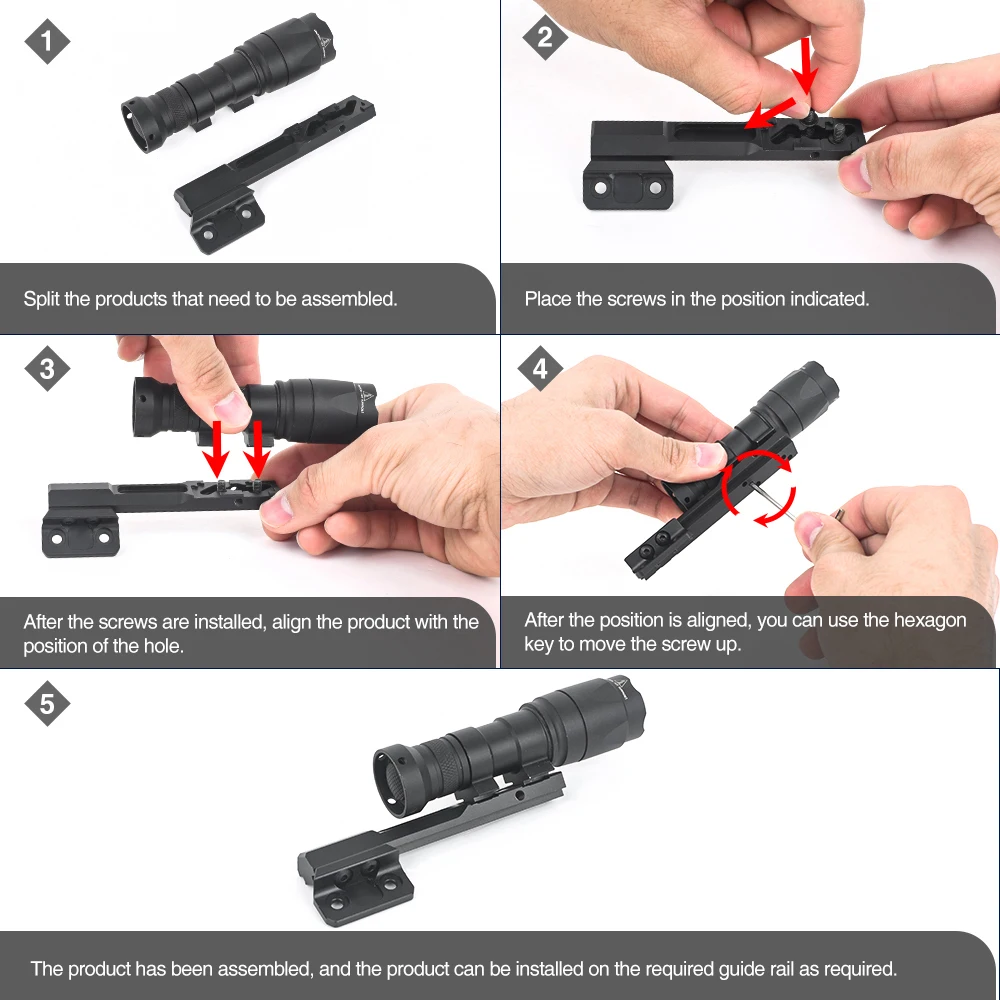 1

Split the products that need to be assembled.

2

Place the screws in the position indicated.

3

After the screws are installed, align the product with the position of the hole.

4

After the position is aligned, you can use the hexagon key to move the screw up.

5

The product has been assembled, and the product can be installed on the required guide rail as required.