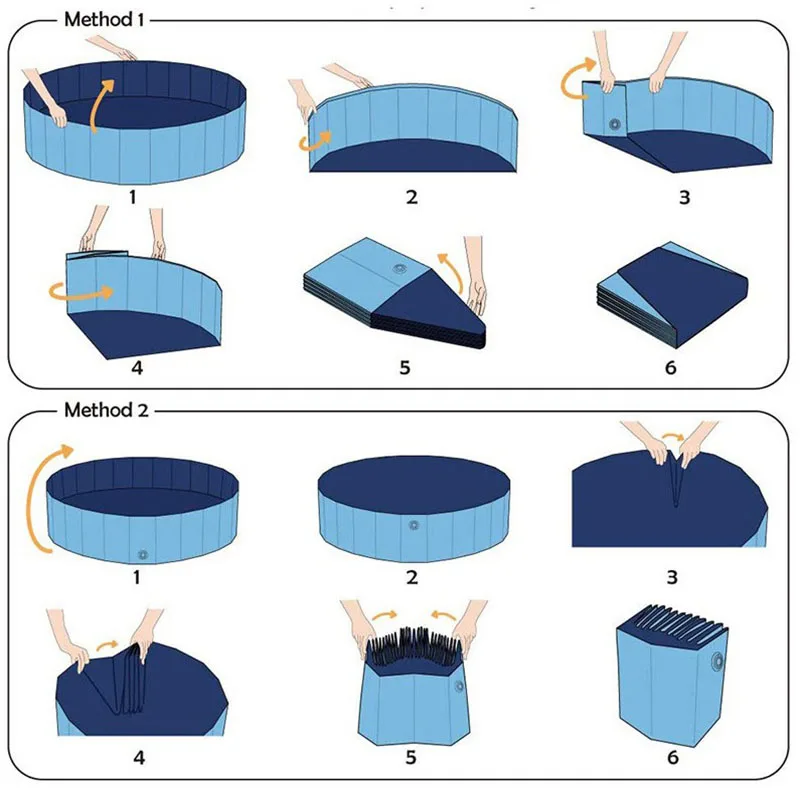 Method 1

1

2

3

4

5

6

Method 2

1

2

3

4

5

6