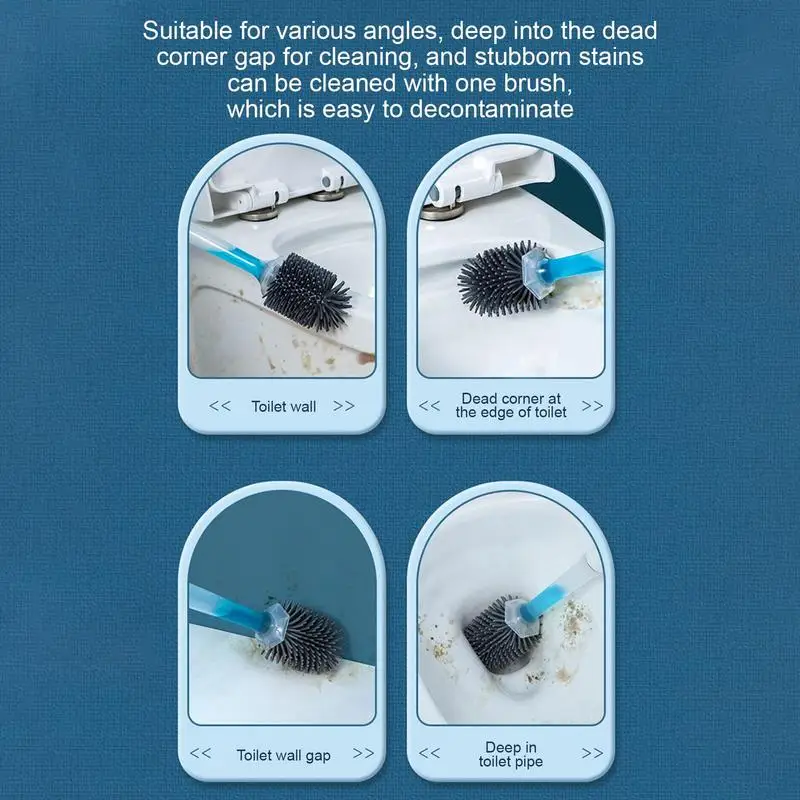 Suitable for various angles, deep into the dead corner gap for cleaning, and stubborn stains can be cleaned with one brush, which is easy to decontaminate

<< Toilet wall >>

<< Dead corner at the edge of toilet >>

<< Toilet wall gap >>

<< Deep in toilet pipe >>