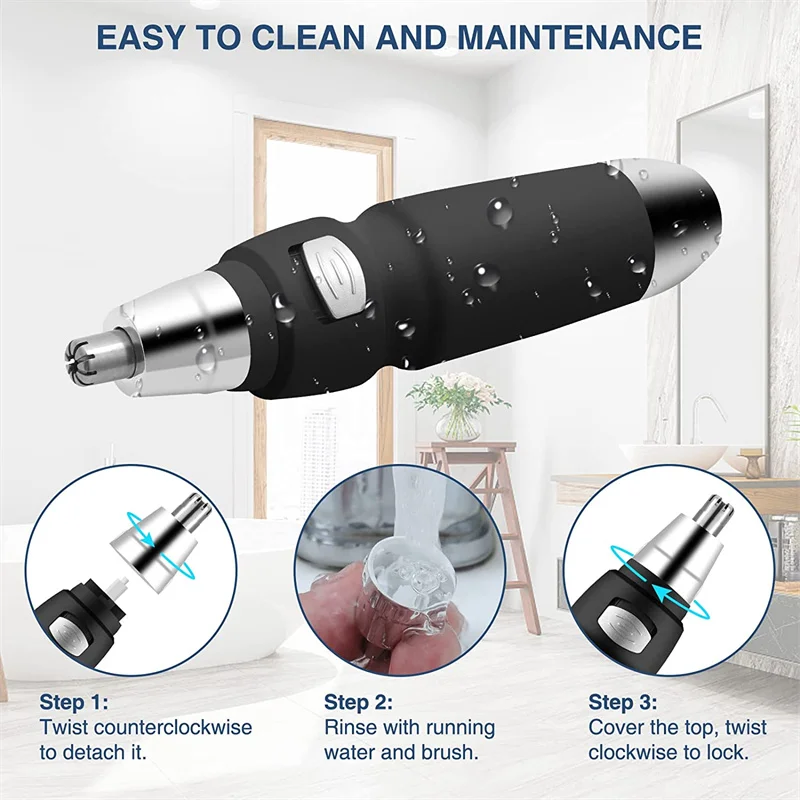 EASY TO CLEAN AND MAINTENANCE

Step 1:
Twist counterclockwise to detach it.

Step 2:
Rinse with running water and brush.

Step 3:
Cover the top, twist clockwise to lock.