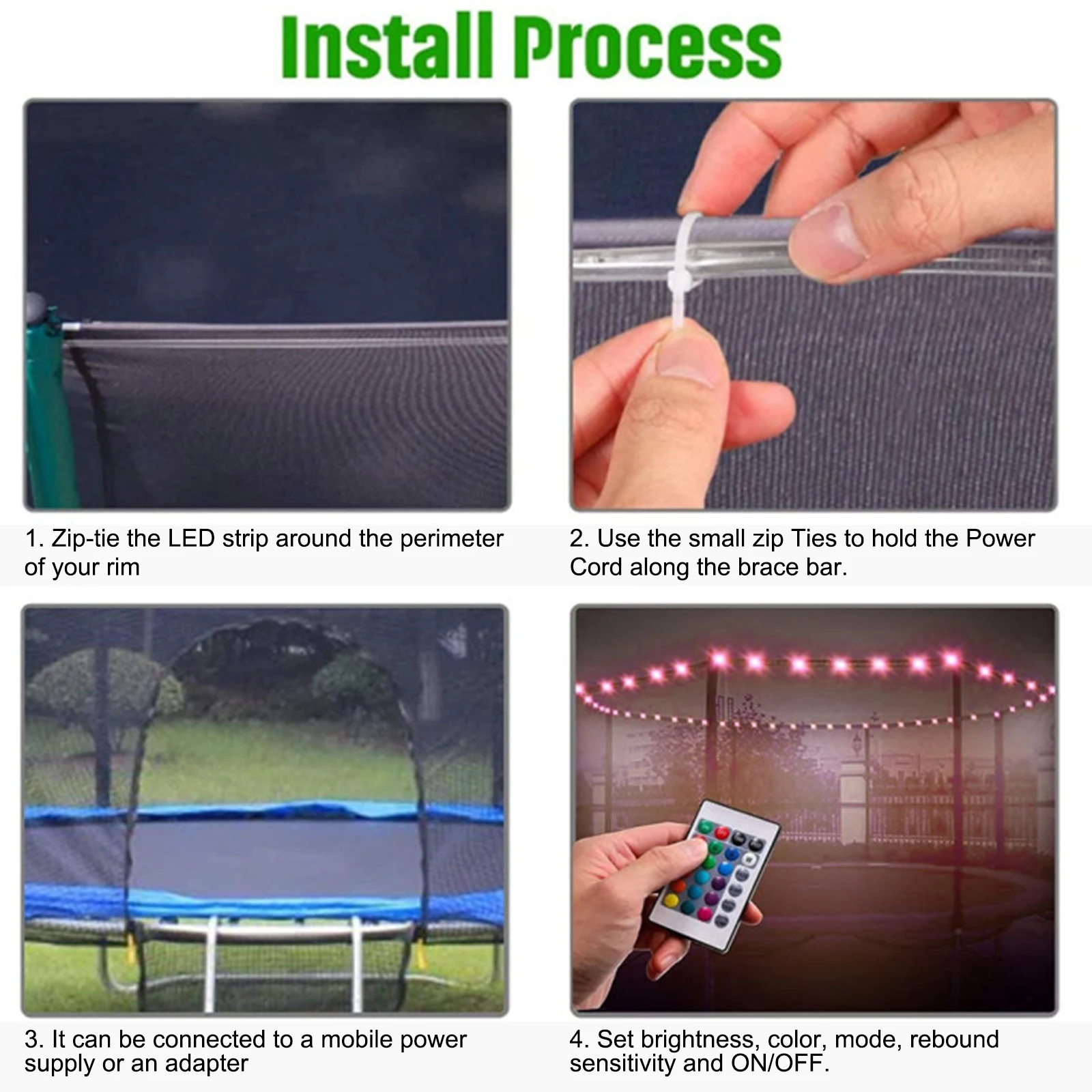 Install Process

1. Zip-tie the LED strip around the perimeter of your rim

2. Use the small zip Ties to hold the Power Cord along the brace bar.

3. It can be connected to a mobile power supply or an adapter

4. Set brightness, color, mode, rebound sensitivity and ON/OFF.