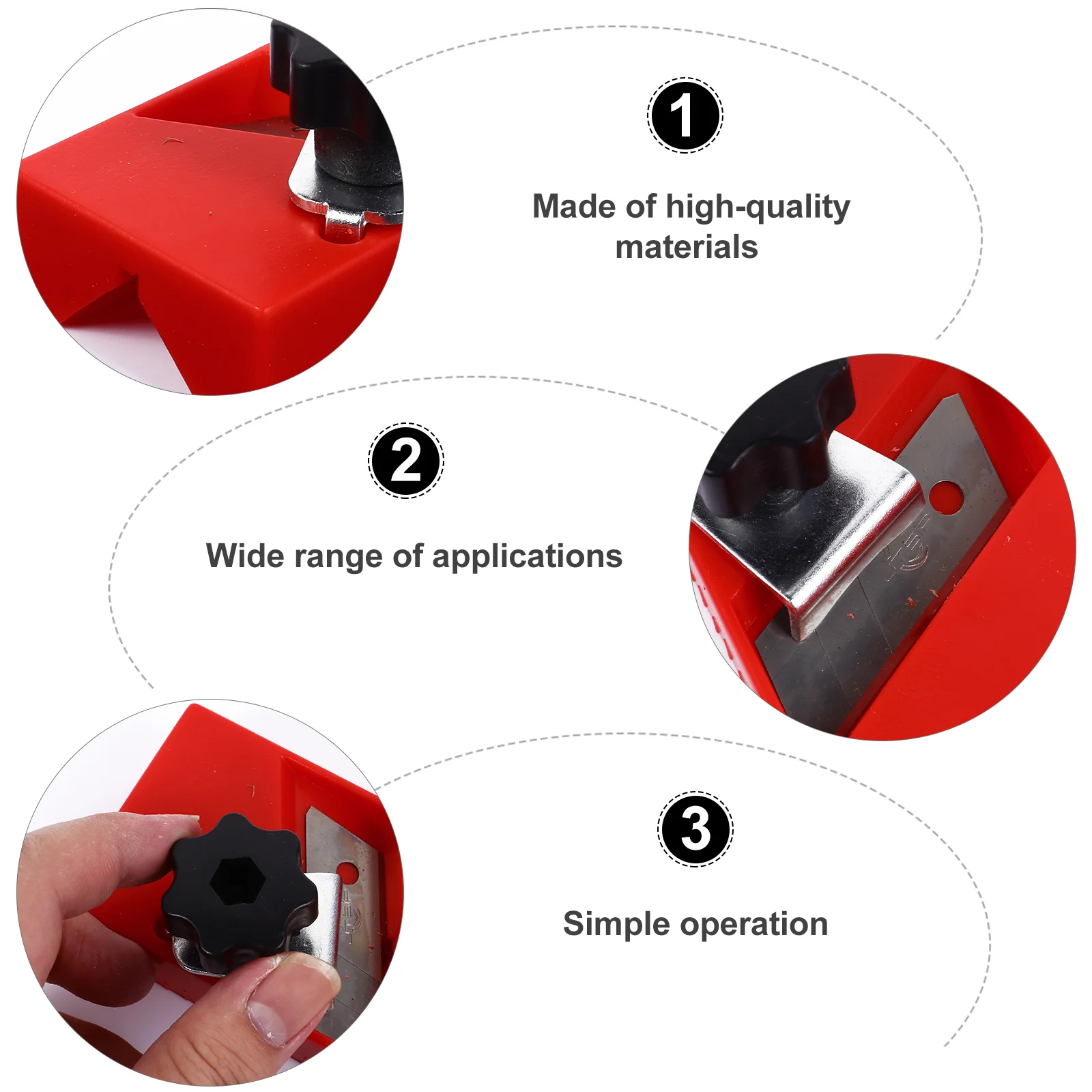 1

Made of high-quality materials

2

Wide range of applications

3

Simple operation