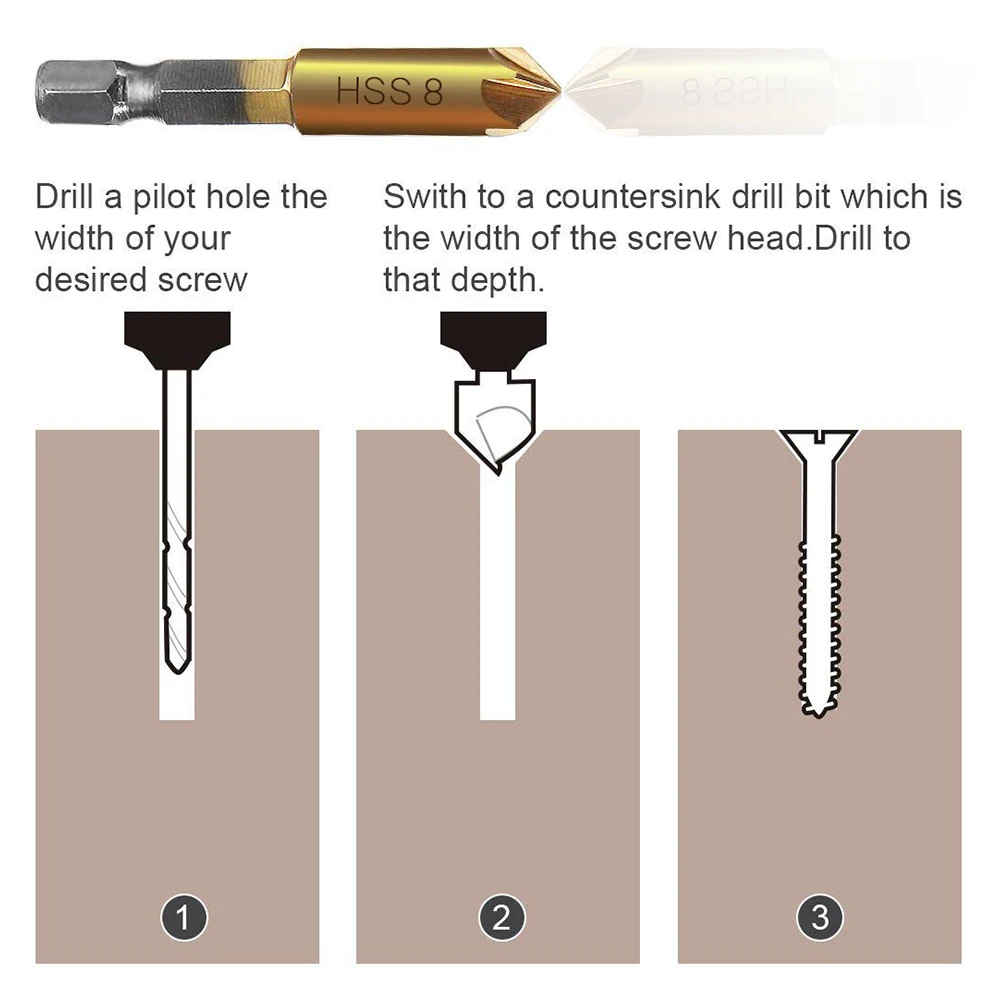 HSS 8

Drill a pilot hole the width of your desired screw

Swith to a countersink drill bit which is the width of the screw head.Drill to that depth.

1

2

3