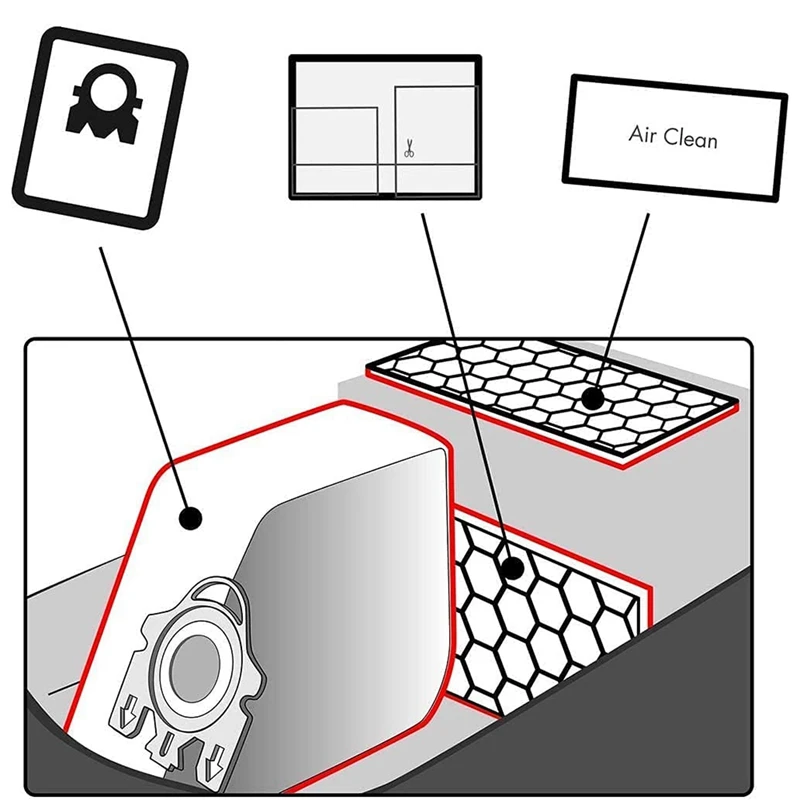 Air Clean