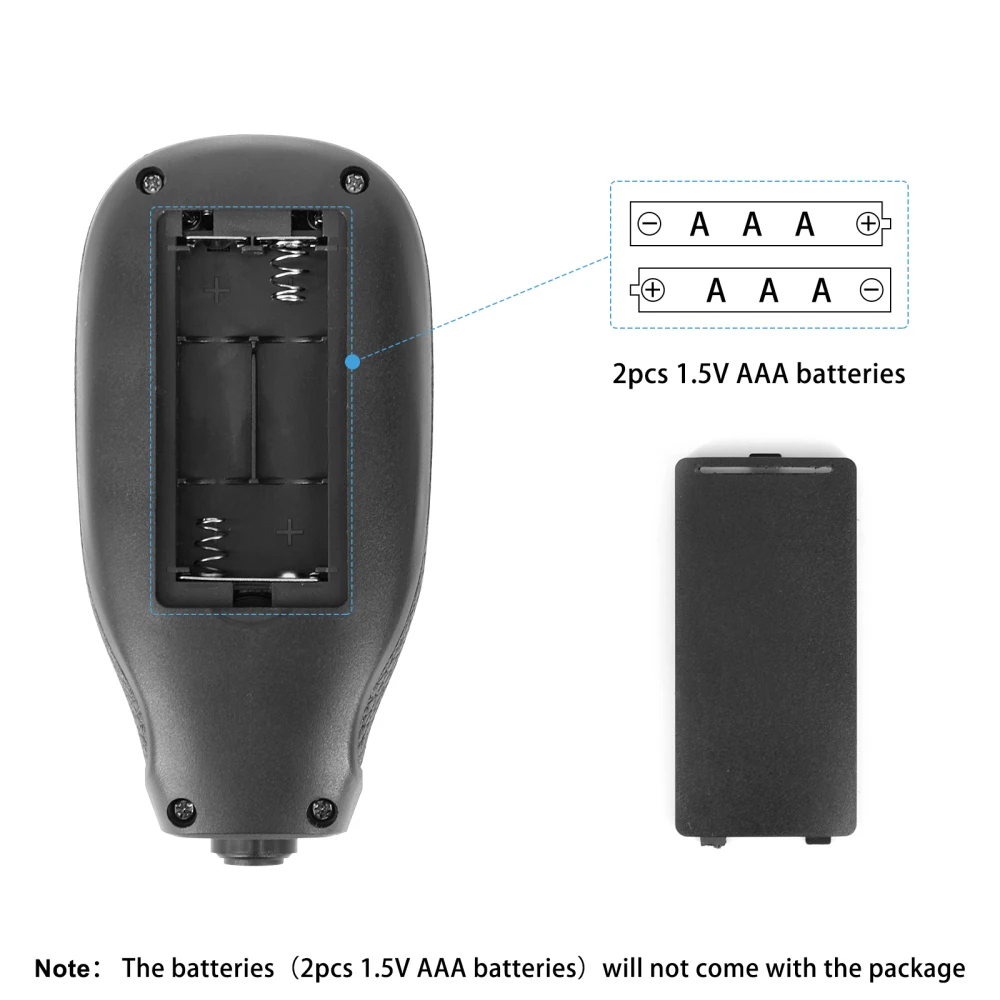 +

+

⊖ A A A ⊕

⊕ A A A ⊖

2pcs 1.5V AAA batteries

Note: The batteries（2pcs 1.5V AAA batteries）will not come with the package