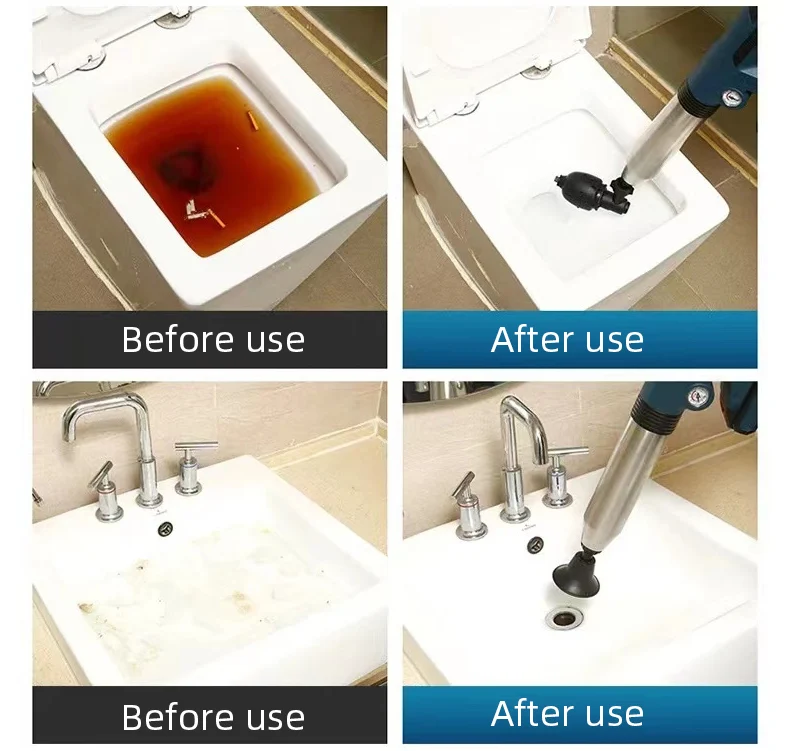 Before use

After use

Before use

After use