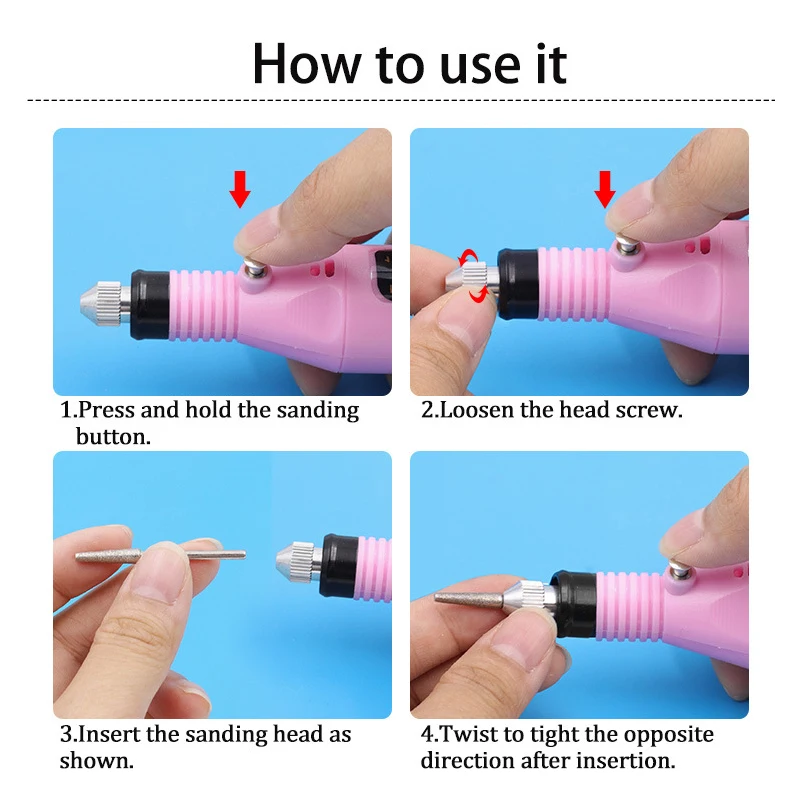 How to use it

1.Press and hold the sanding button.

2.Loosen the head screw.

3.Insert the sanding head as shown.

4.Twist to tight the opposite direction after insertion.