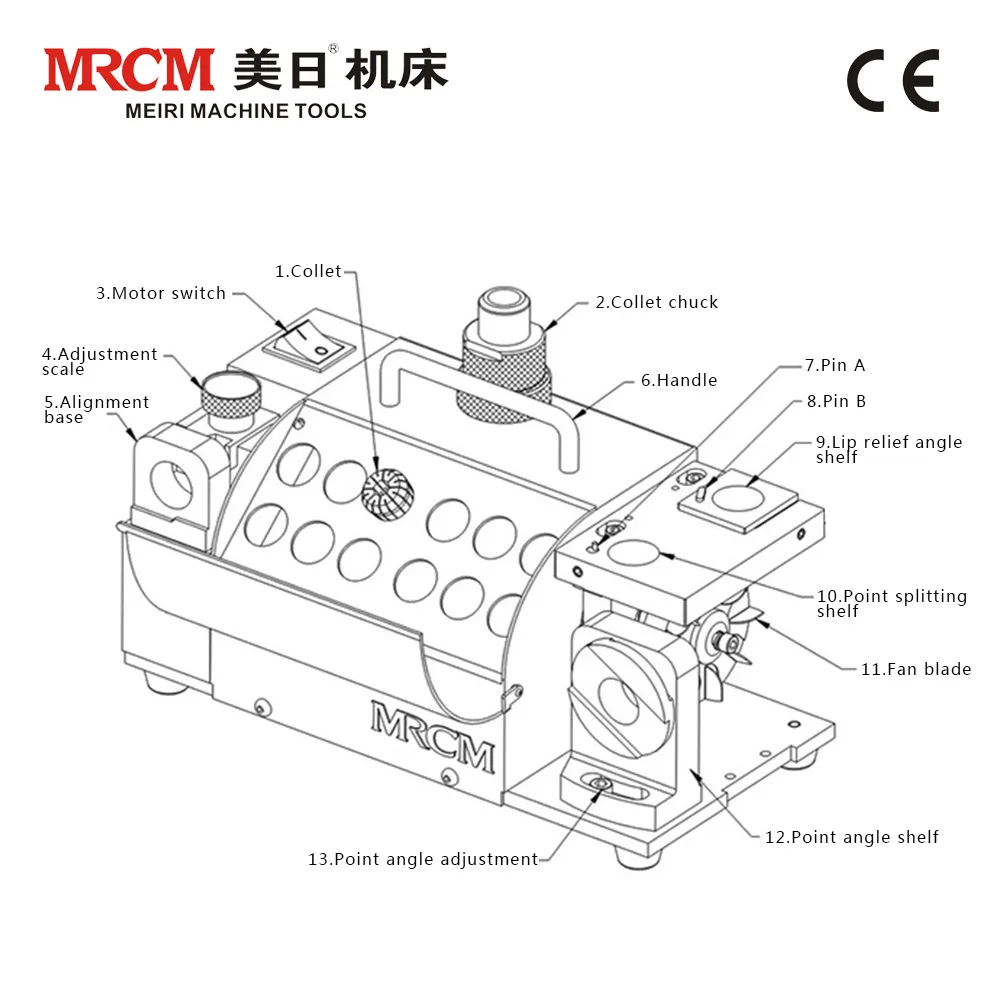 MRCM 美日® 机床
MEIRI MACHINE TOOLS

CE

1.Collet
2.Collet chuck
3.Motor switch
4.Adjustment scale
5.Alignment base
6.Handle
7.Pin A
8.Pin B
9.Lip relief angle shelf
10.Point splitting shelf
11.Fan blade
12.Point angle shelf
13.Point angle adjustment

MRCM