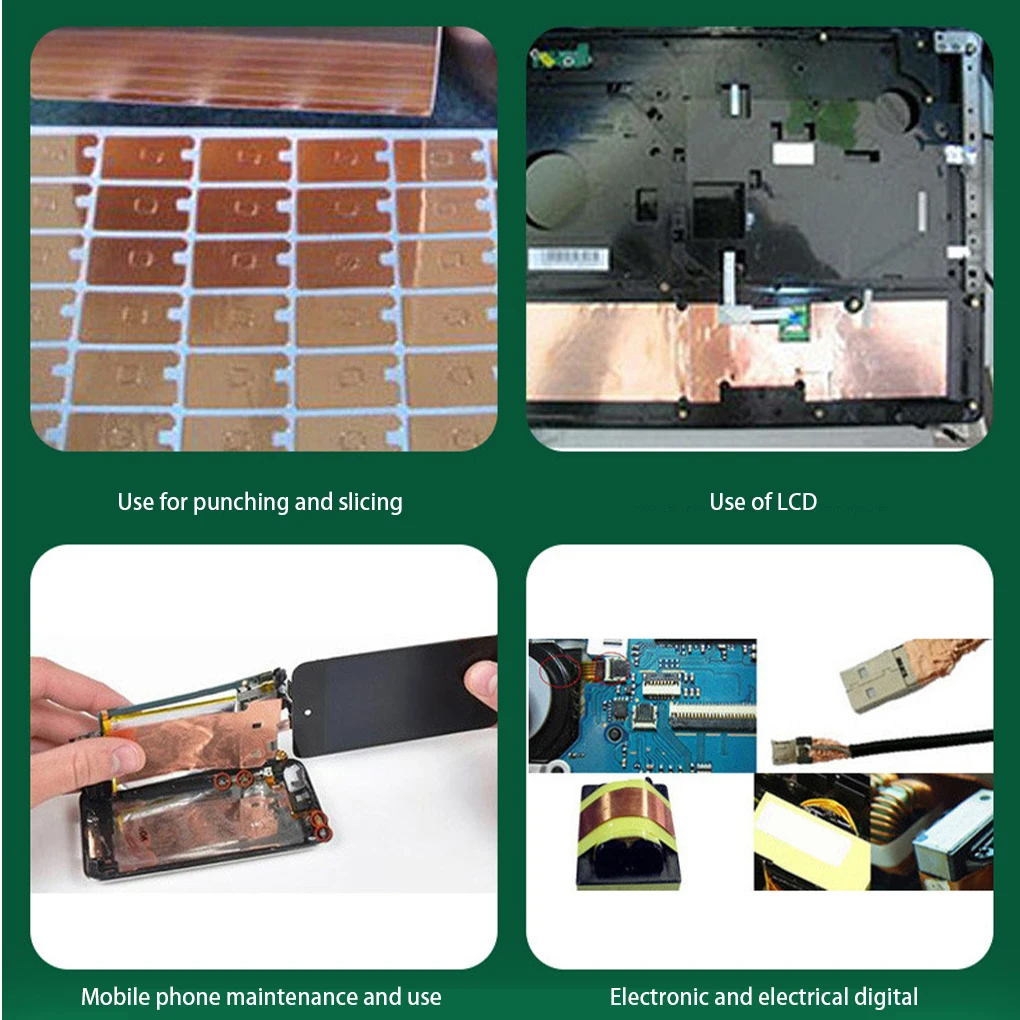 Use for punching and slicing

Use of LCD

Mobile phone maintenance and use

Electronic and electrical digital