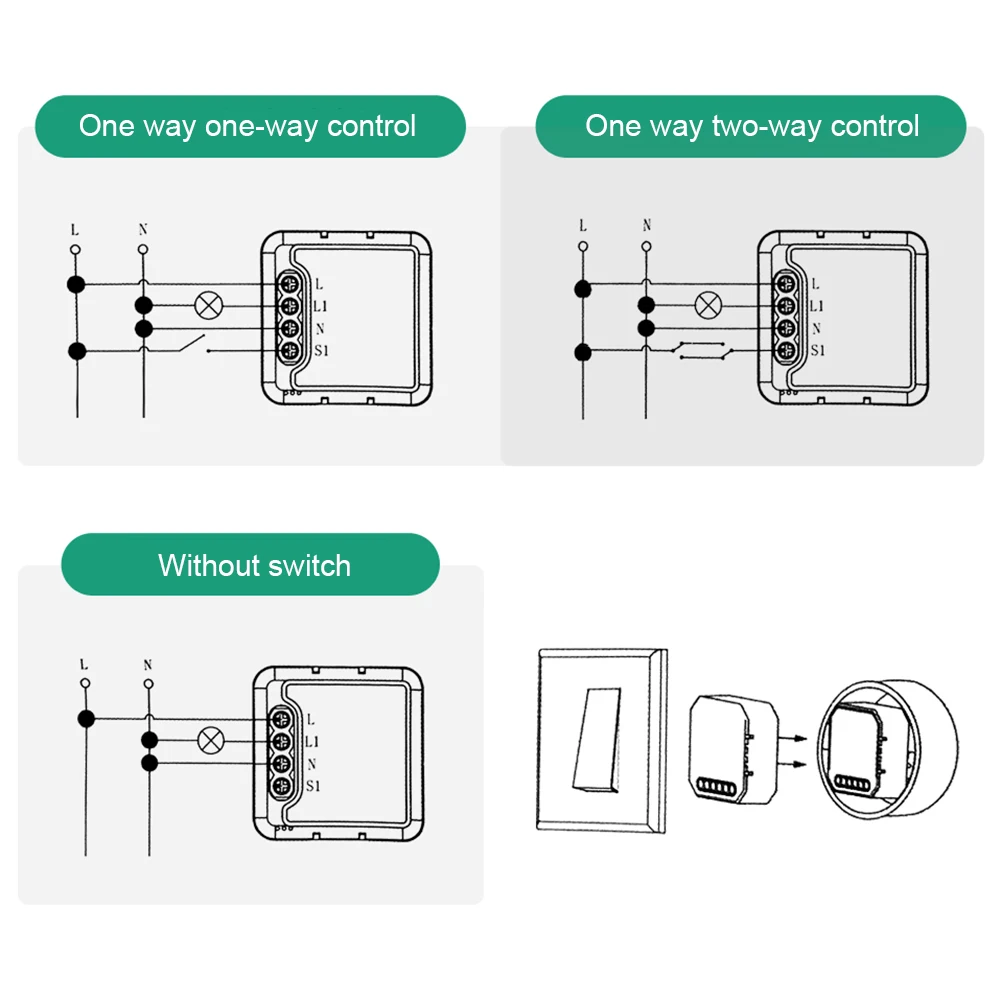 One way one-way control

L N
L
L1
N
S1

One way two-way control

L N
L
L1
N
S1

Without switch

L N
L
L1
N
S1