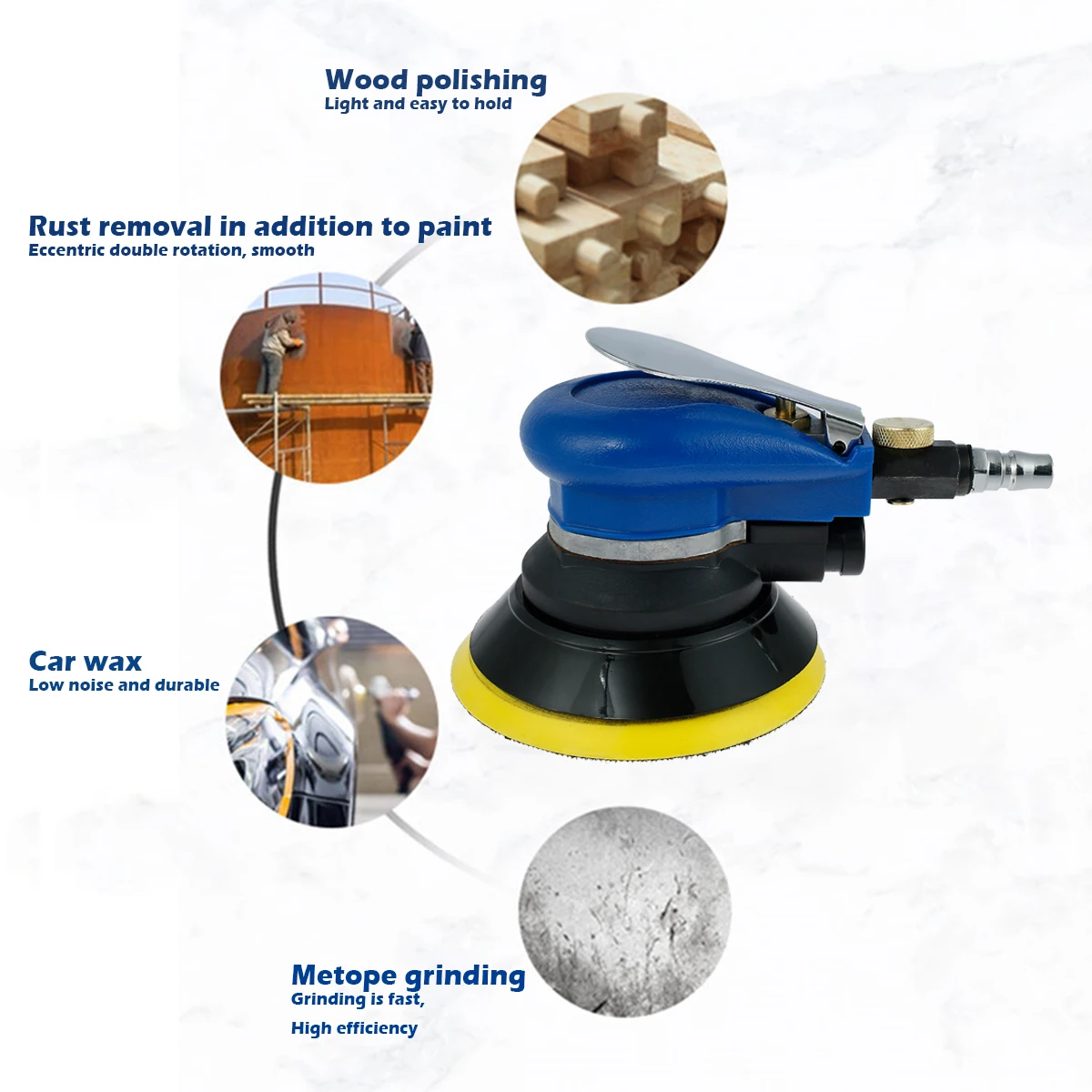 Wood polishing
Light and easy to hold

Rust removal in addition to paint
Eccentric double rotation, smooth

Car wax
Low noise and durable

Metope grinding
Grinding is fast,

High efficiency