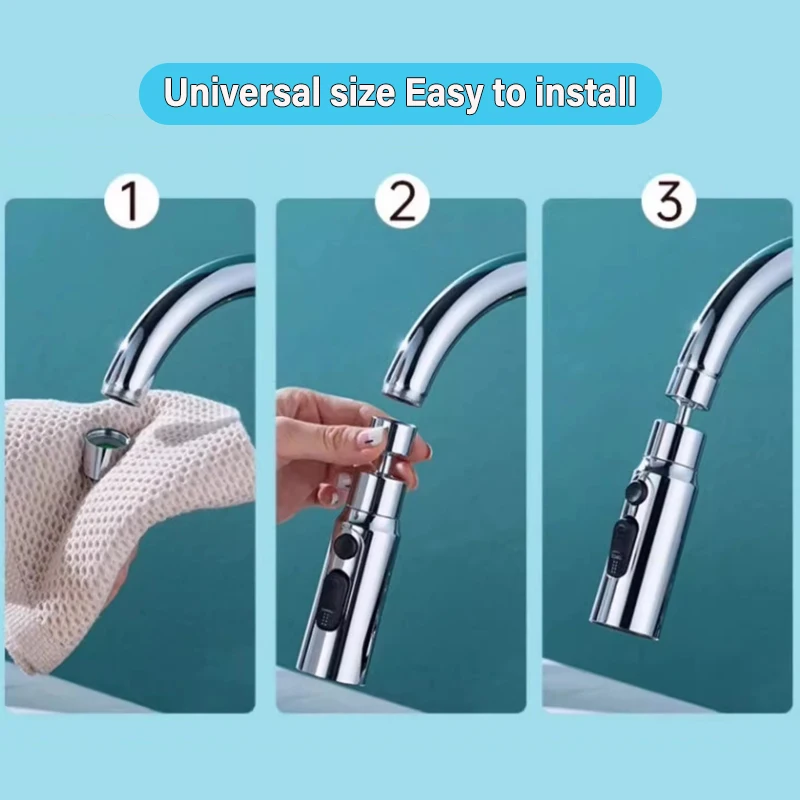 Universal size Easy to install

1

2

3