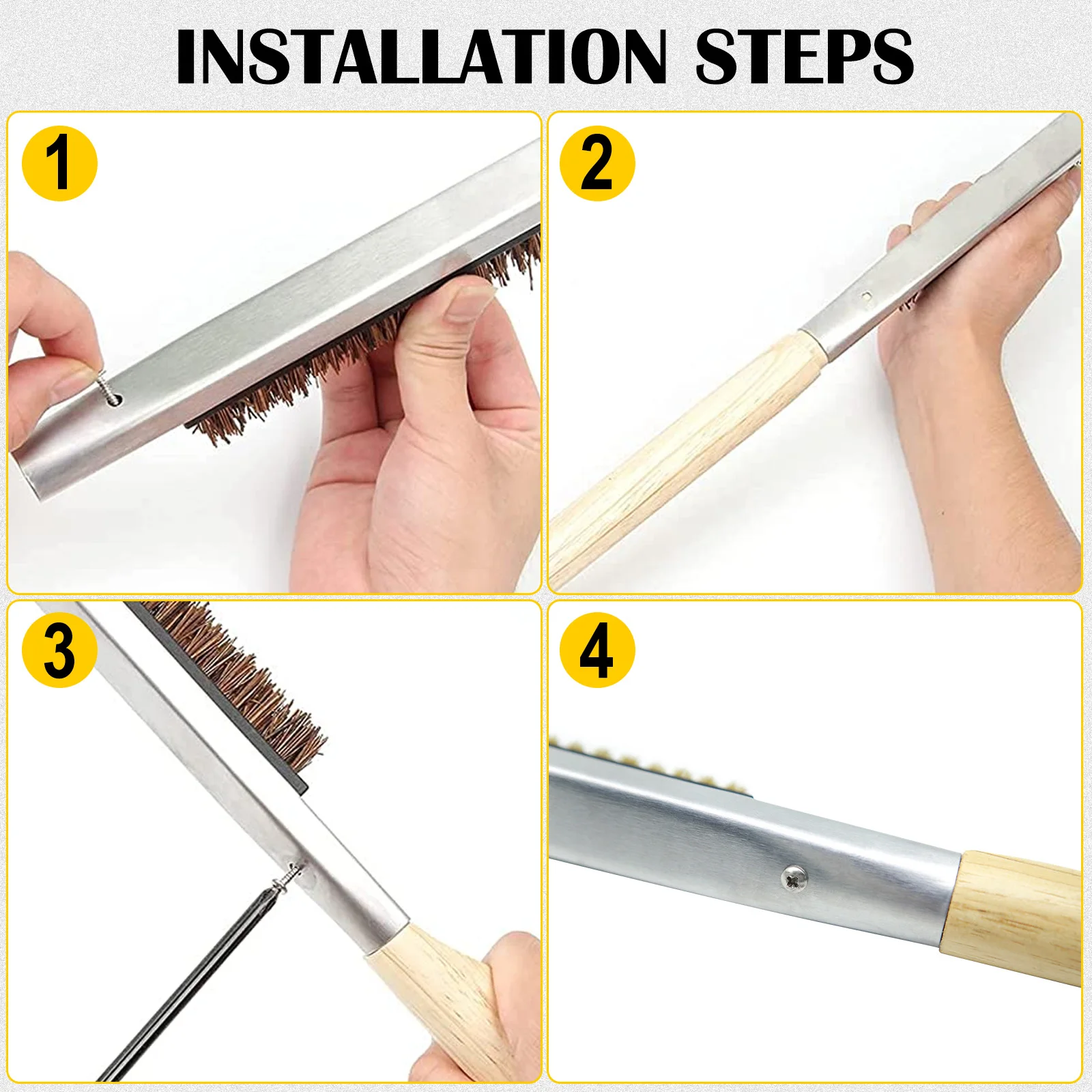 INSTALLATION STEPS

1

2

3

4