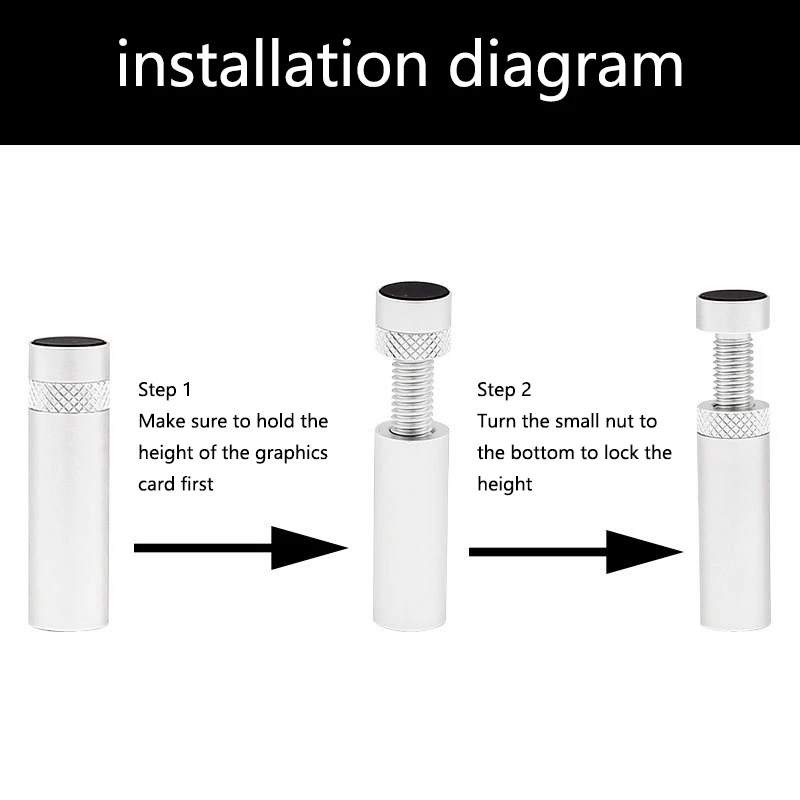 installation diagram

Step 1
Make sure to hold the height of the graphics card first

Step 2
Turn the small nut to the bottom to lock the height