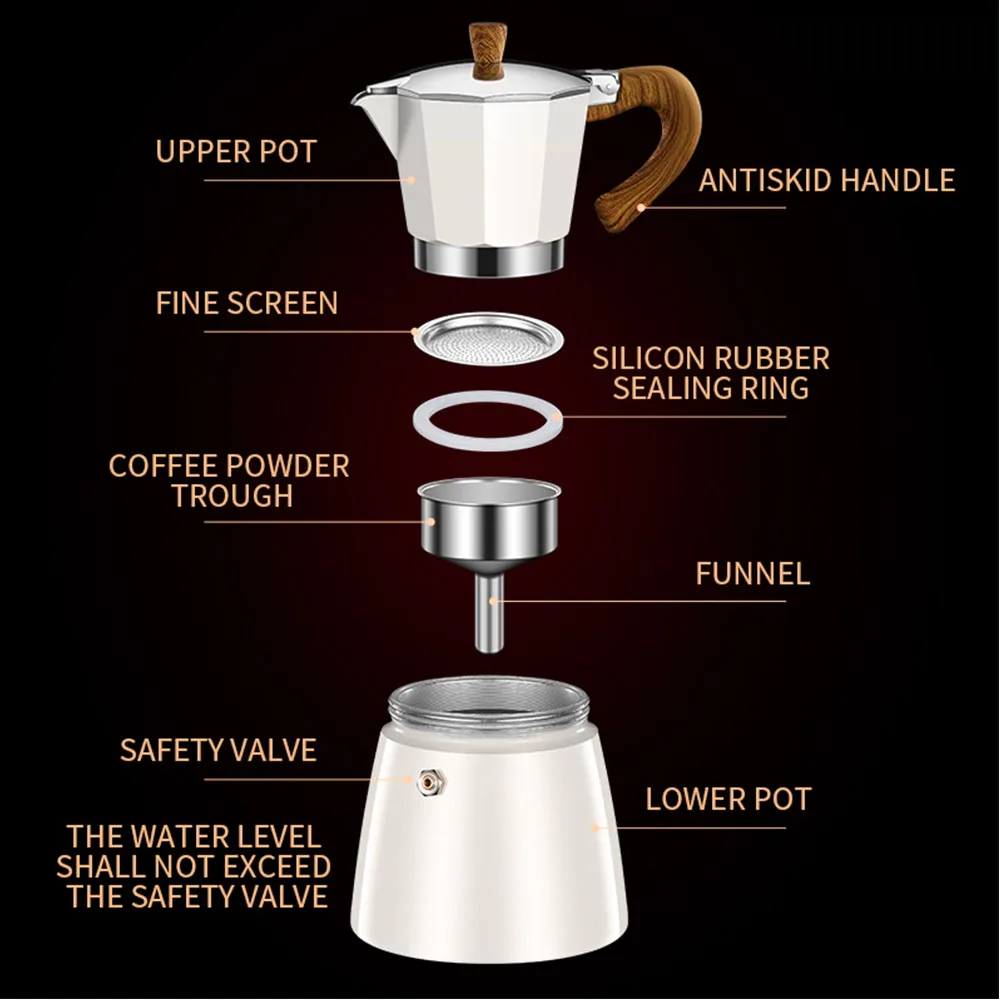 UPPER POT

ANTISKID HANDLE

FINE SCREEN

SILICON RUBBER SEALING RING

COFFEE POWDER TROUGH

FUNNEL

SAFETY VALVE

LOWER POT

THE WATER LEVEL SHALL NOT EXCEED THE SAFETY VALVE